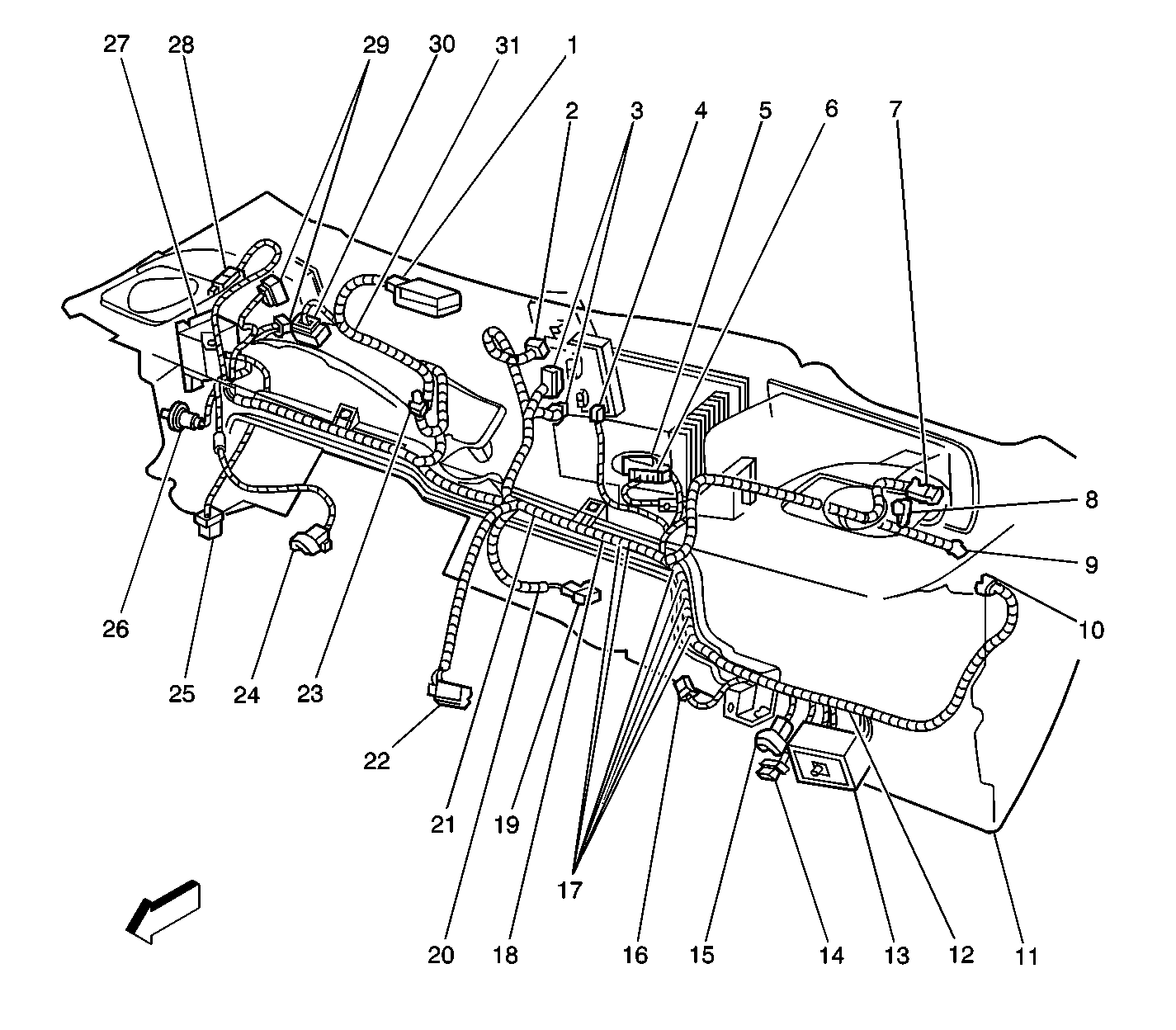 27 28 29 30 31 1
2 3 4 5 6 7
8
9
10
26 25 24 23
22
21 19
17
20 18 16 15 14 13 12 11