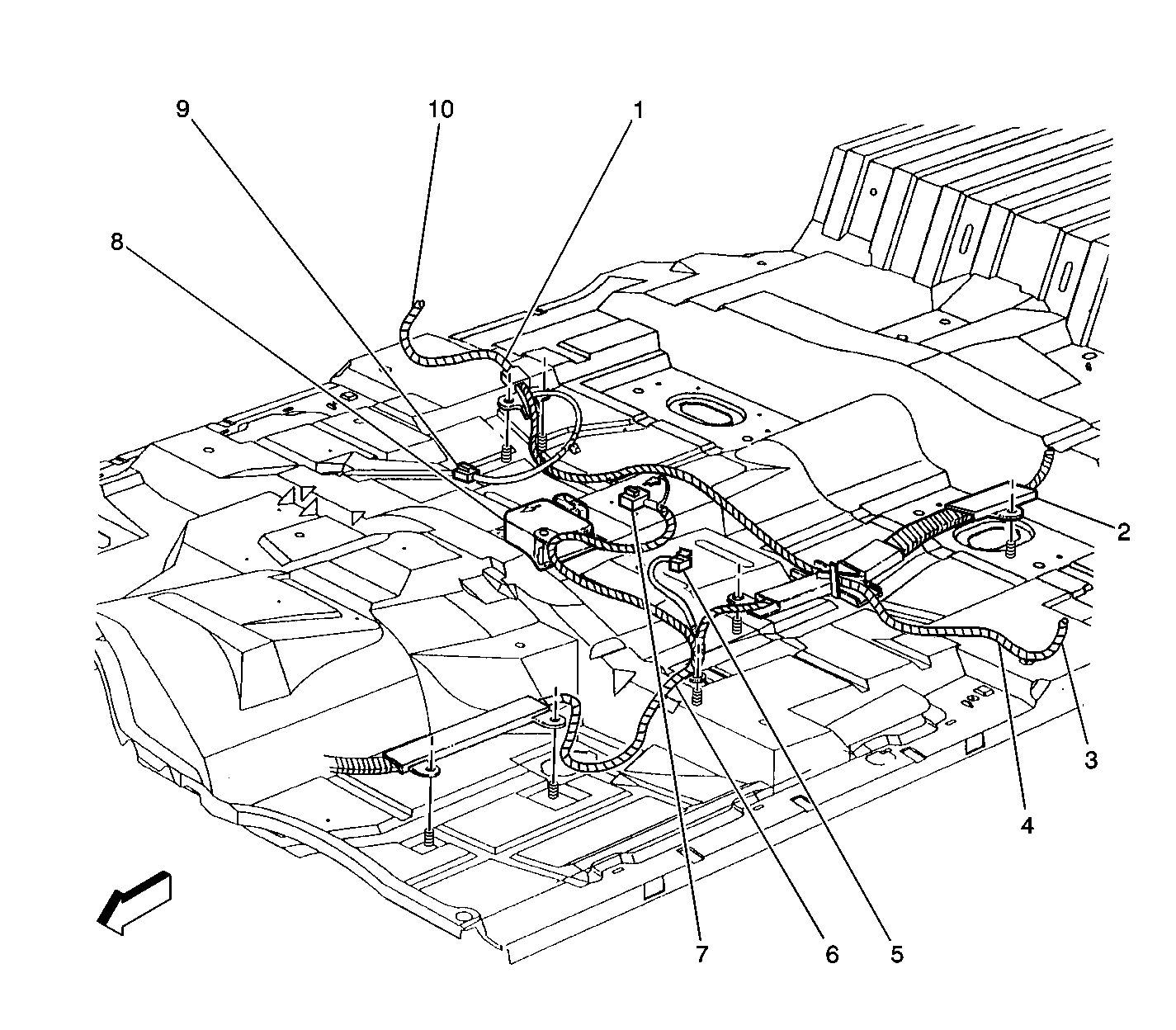 9
10
1
8
2
3
4
7
6
5