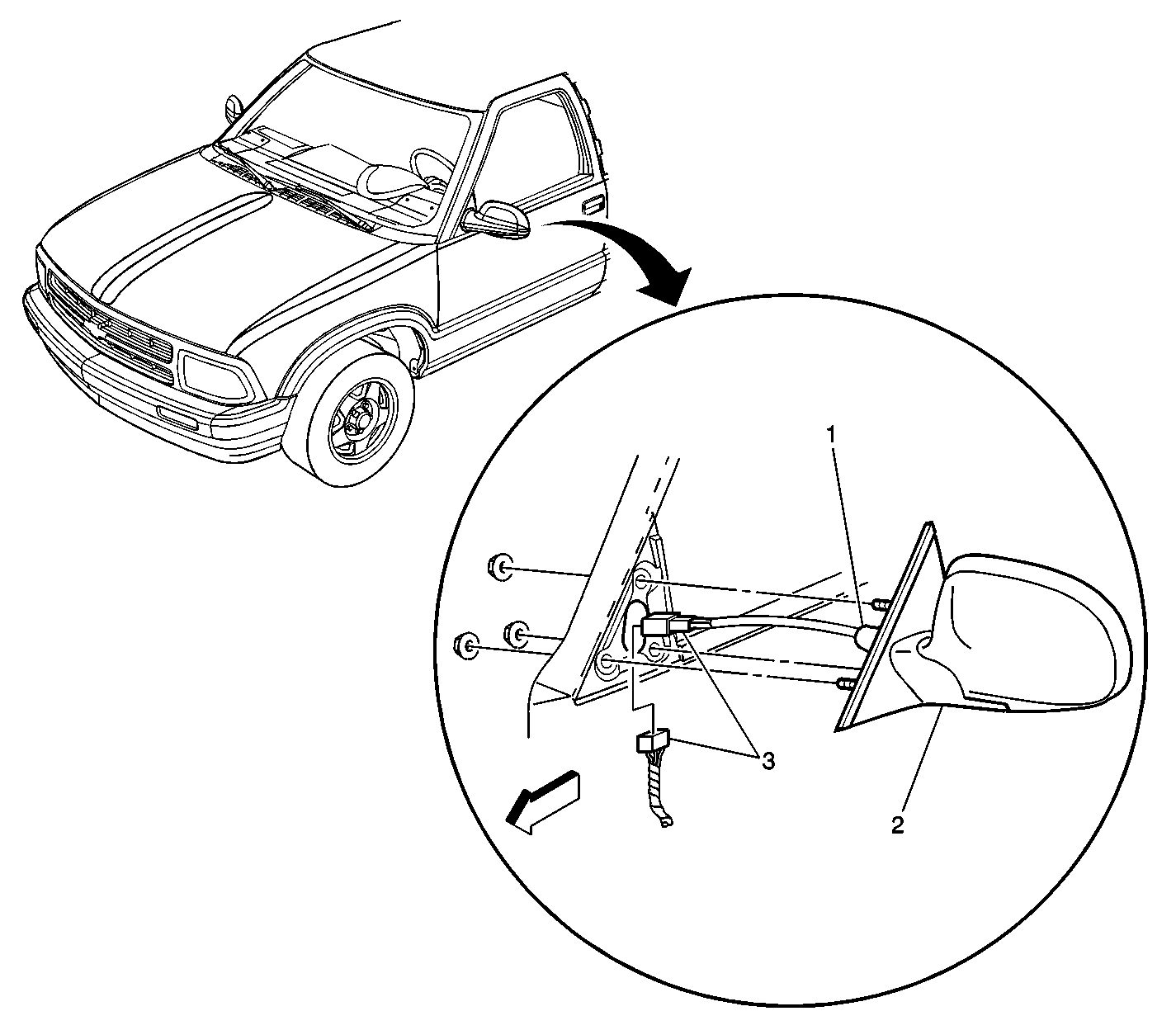 1
3
2