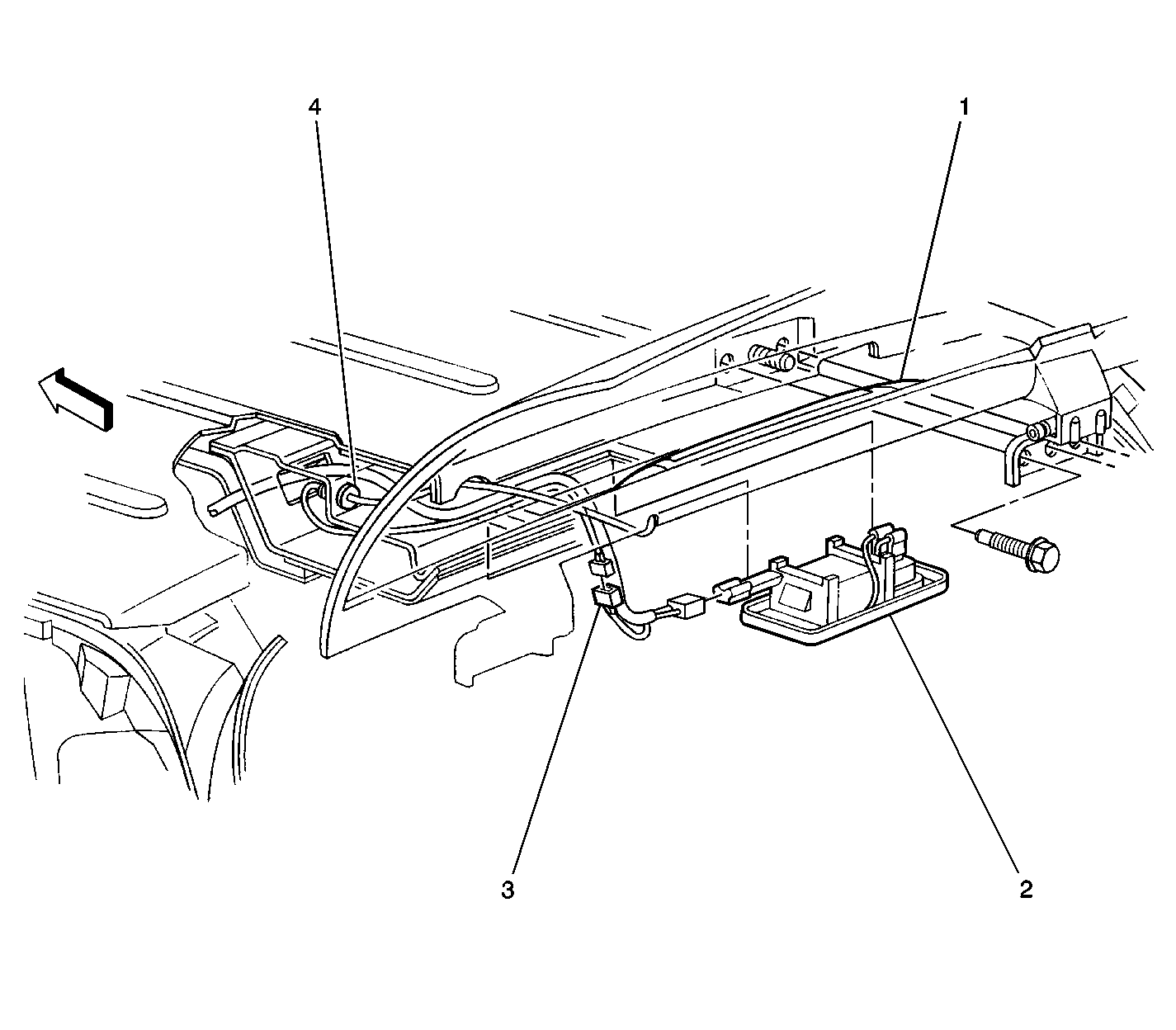 4
1
3
2