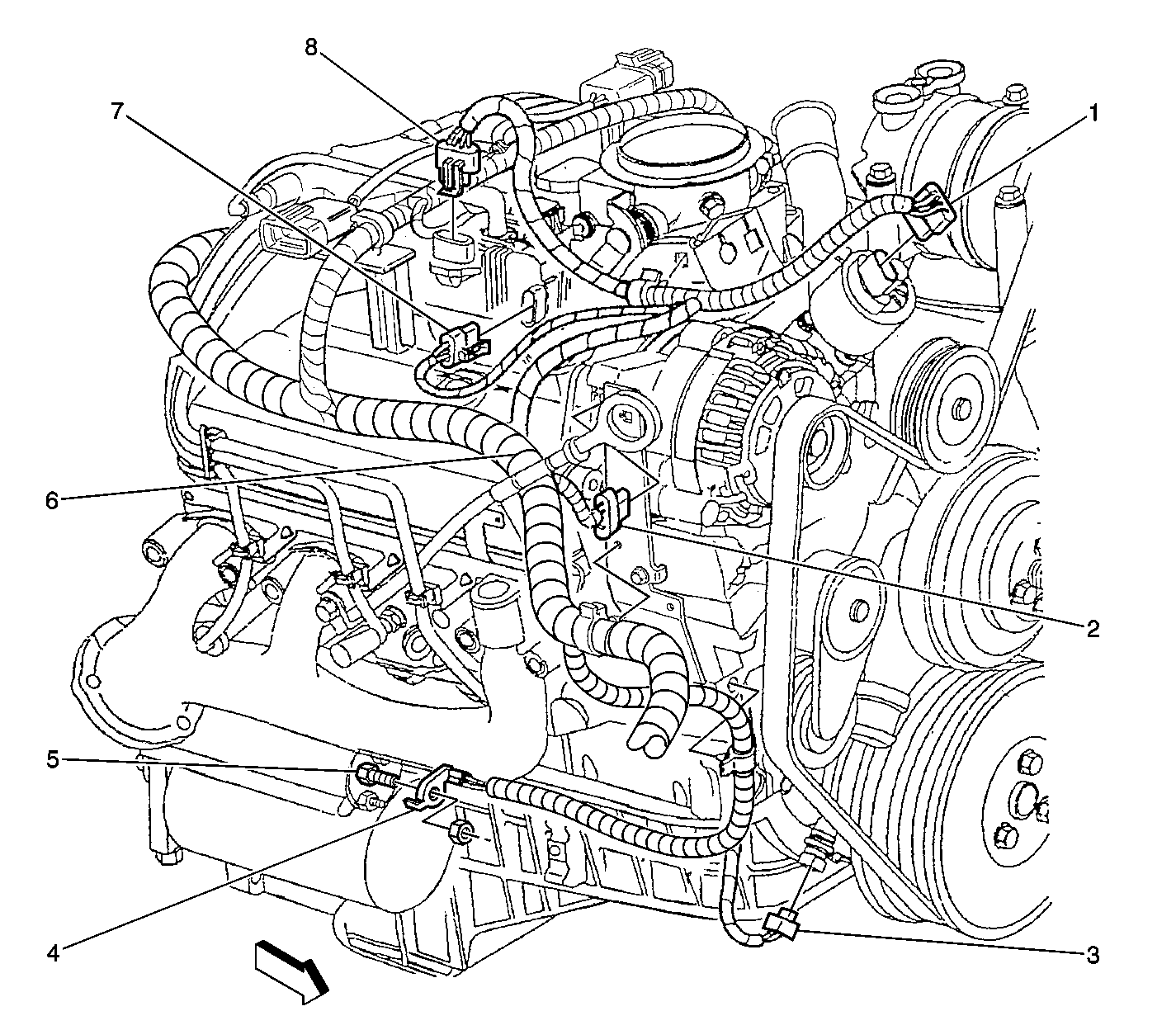 8
7
1
6
2
5
4
3