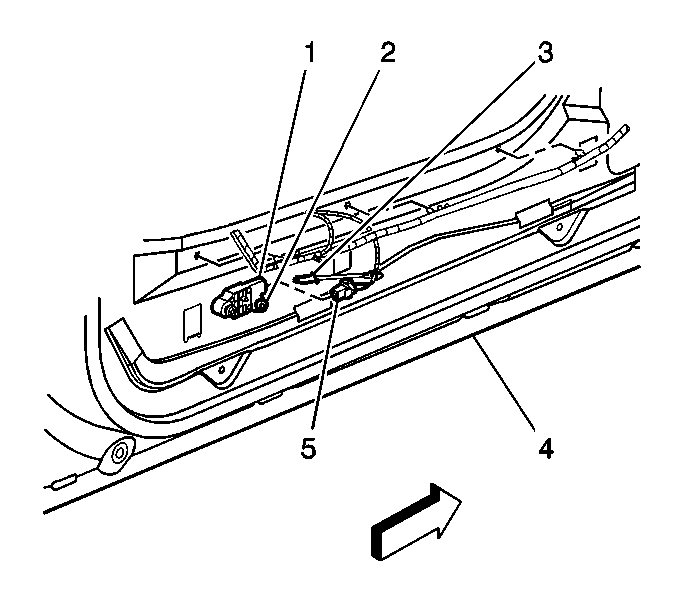 1
2
3
5
4