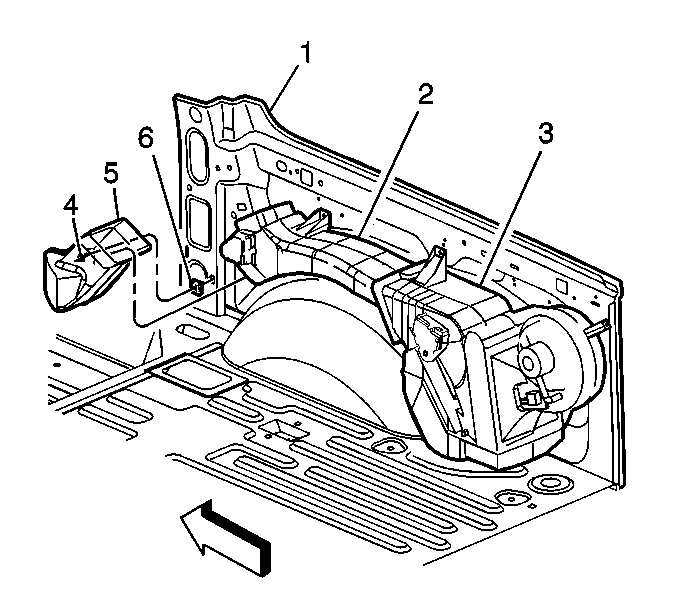 1
2
3
6
5
4