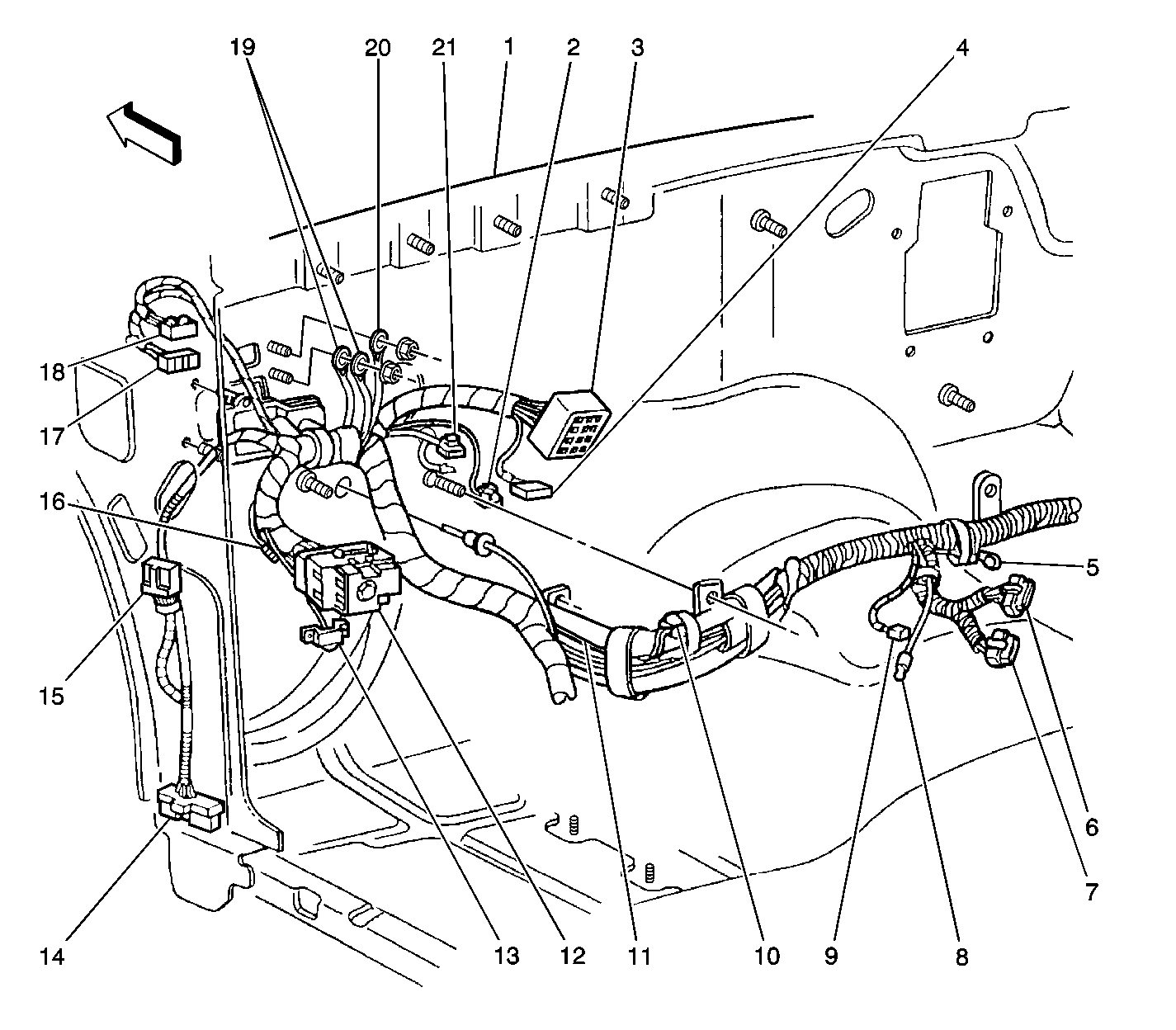 19
20
21
1
2
3
4
18
17
16
15
5
6
7
14
13
12
11
10
9
8