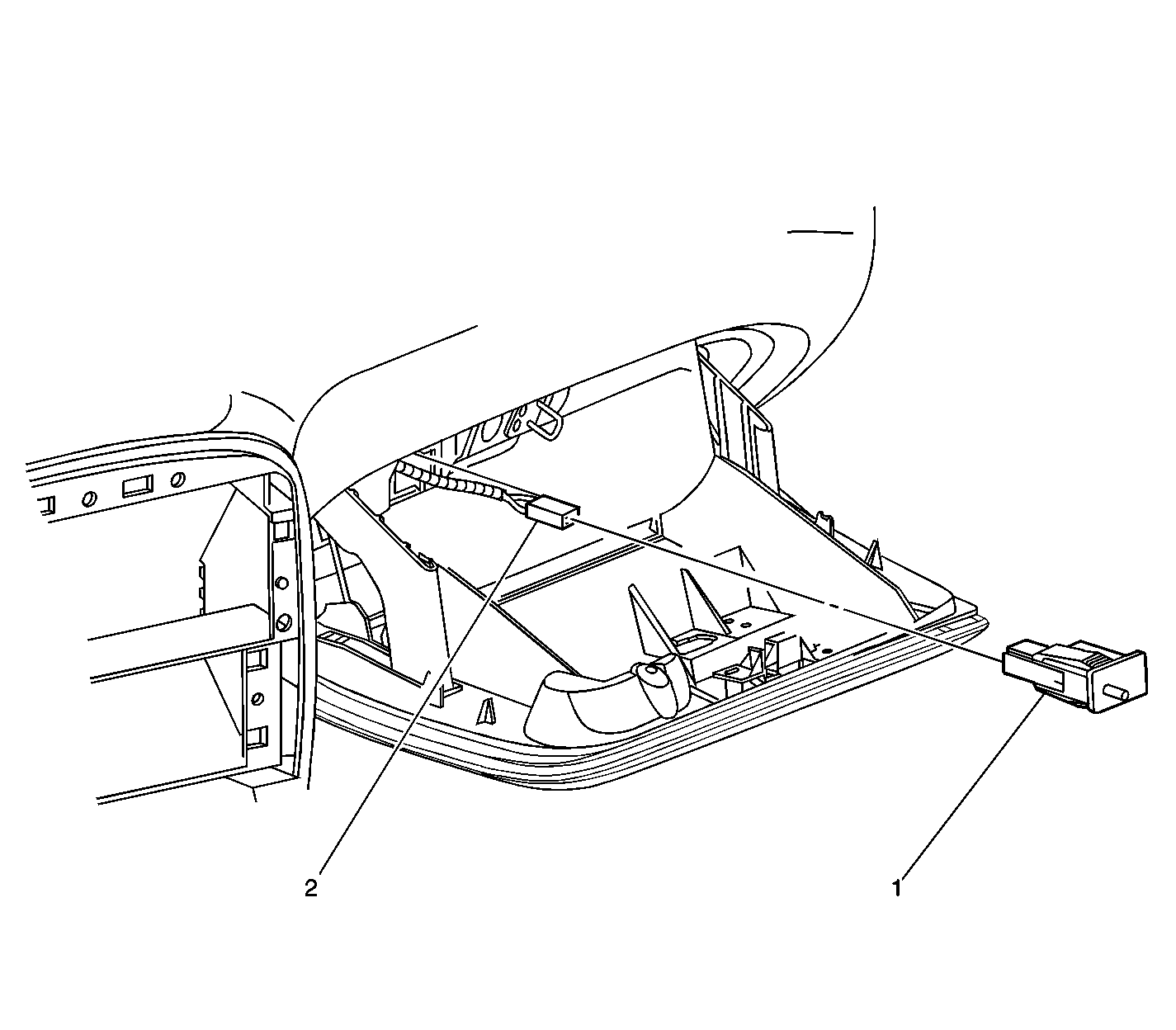 2

1