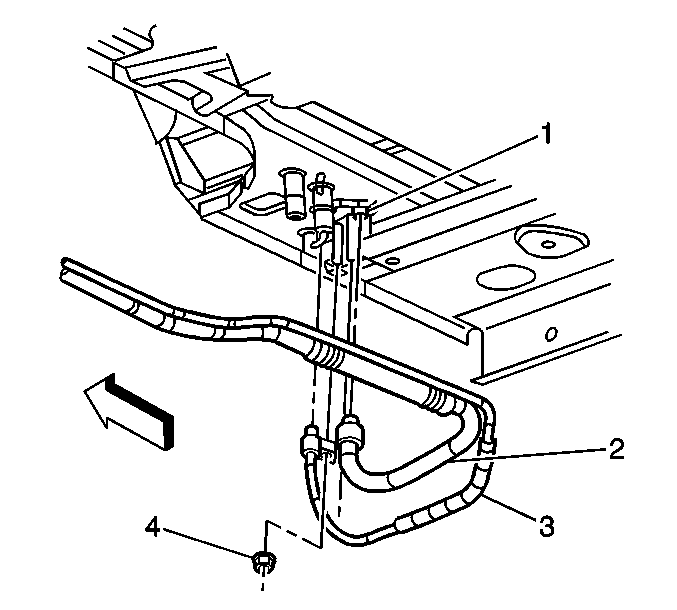 1
2
3
4