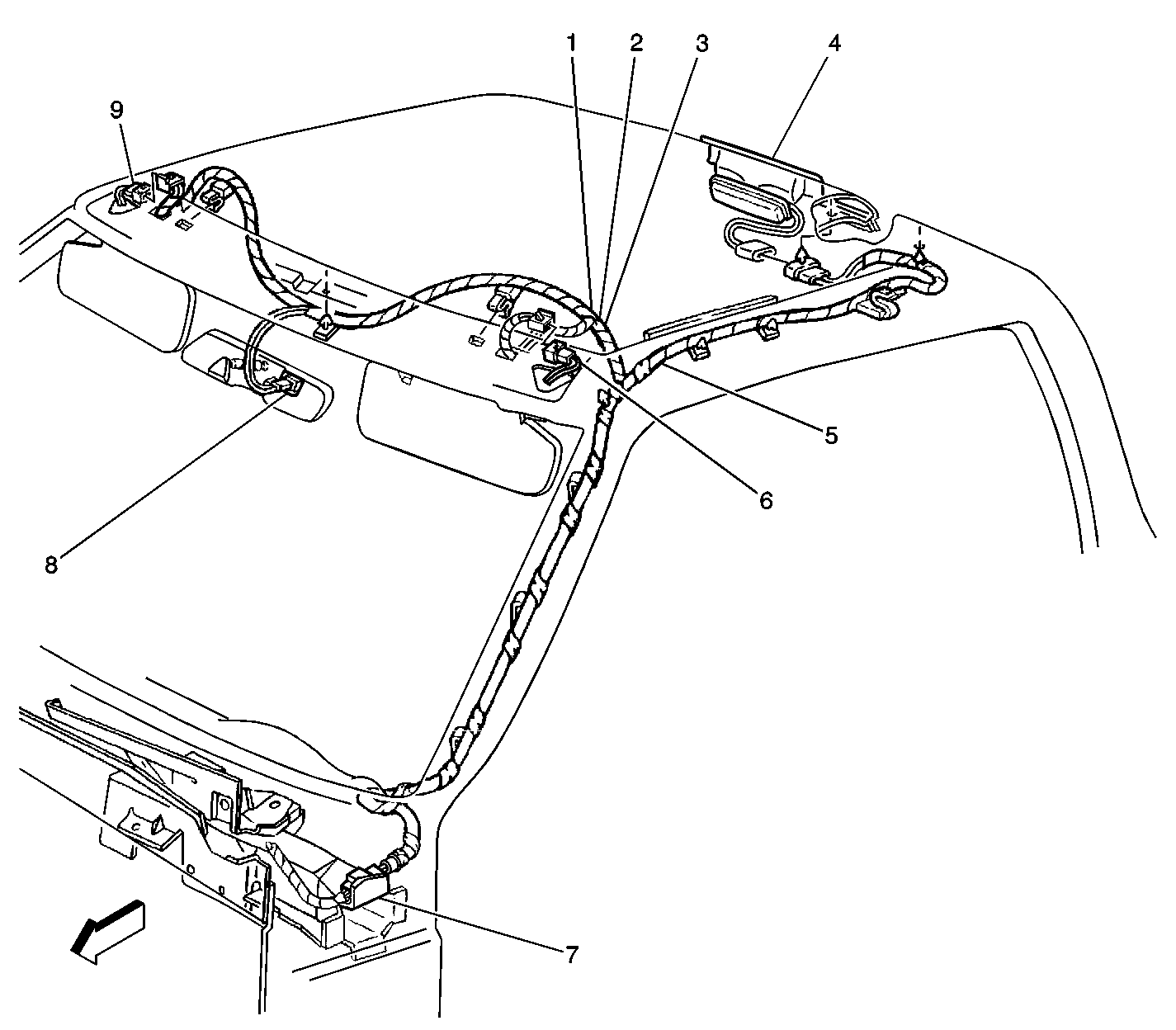 1
2
3
4
9
5
6
8
7