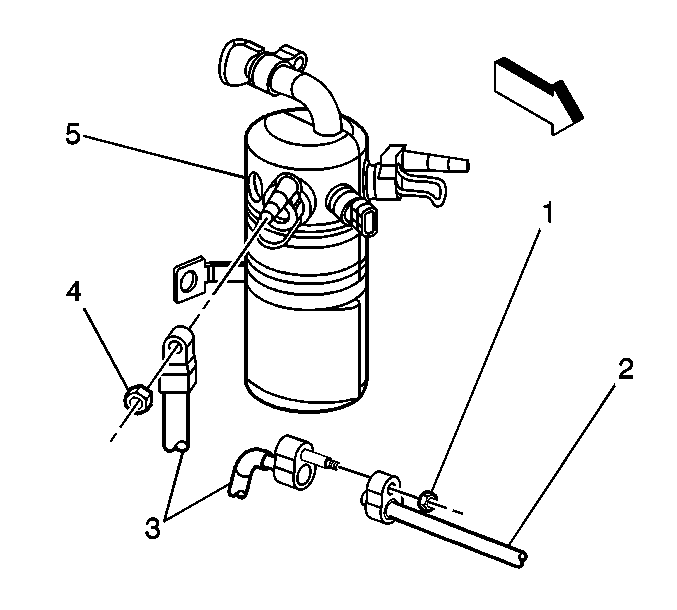 5
1
4
2
3