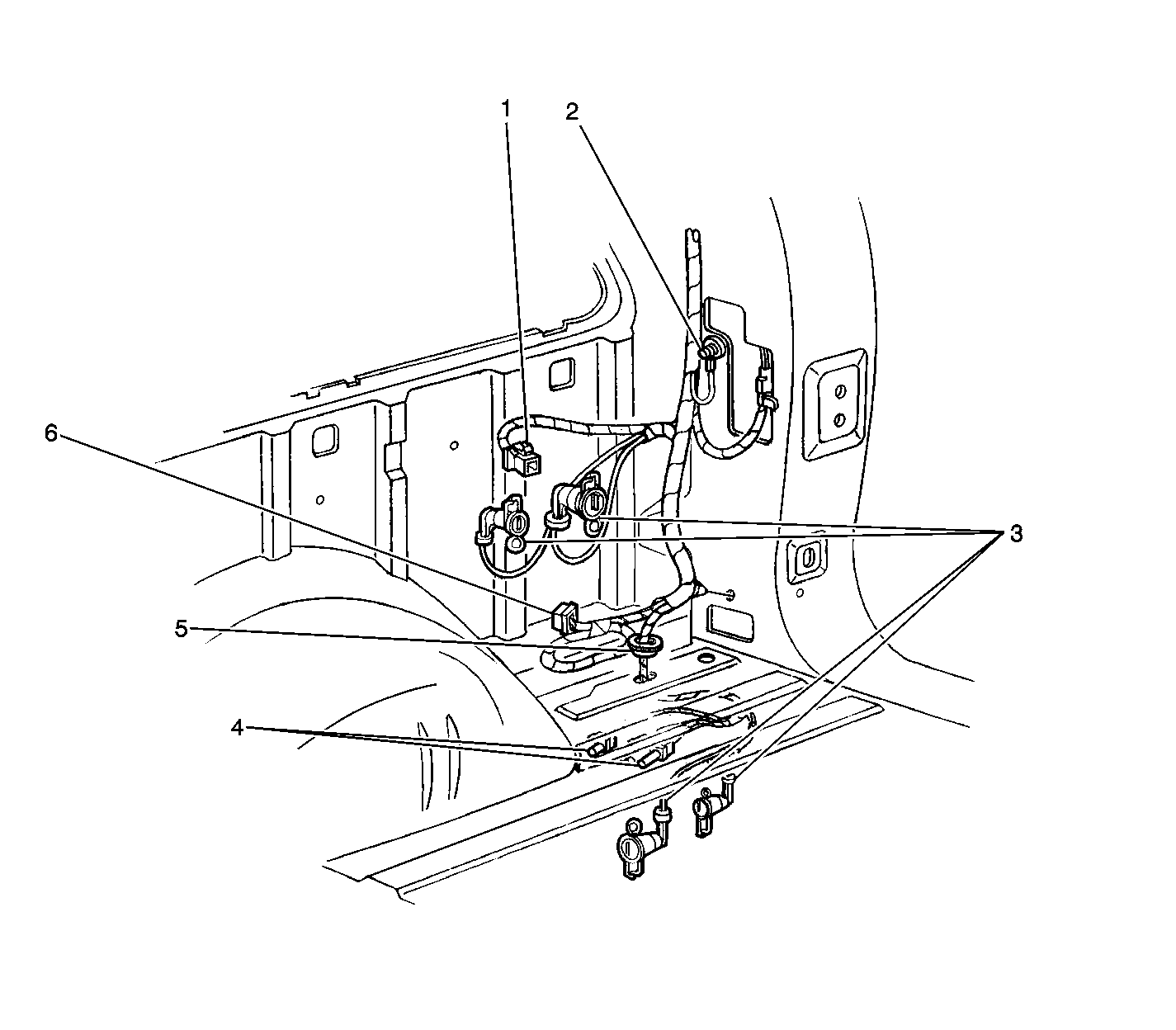 1
2
6
3
5
4