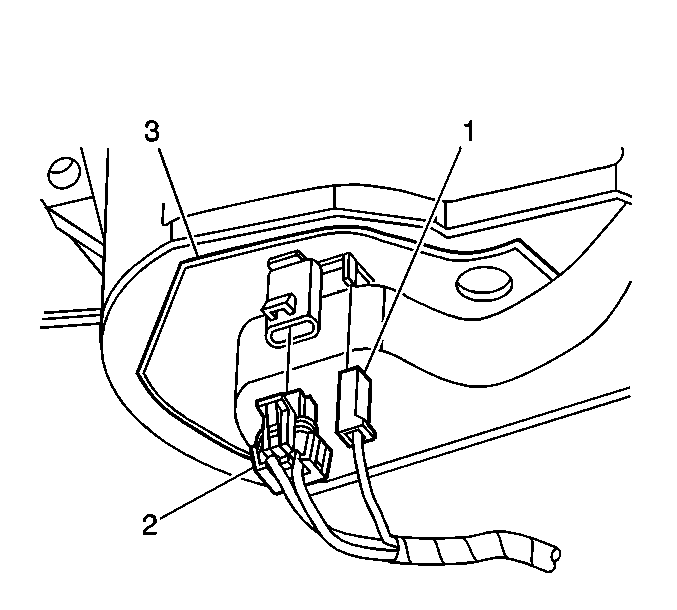 3
1
2