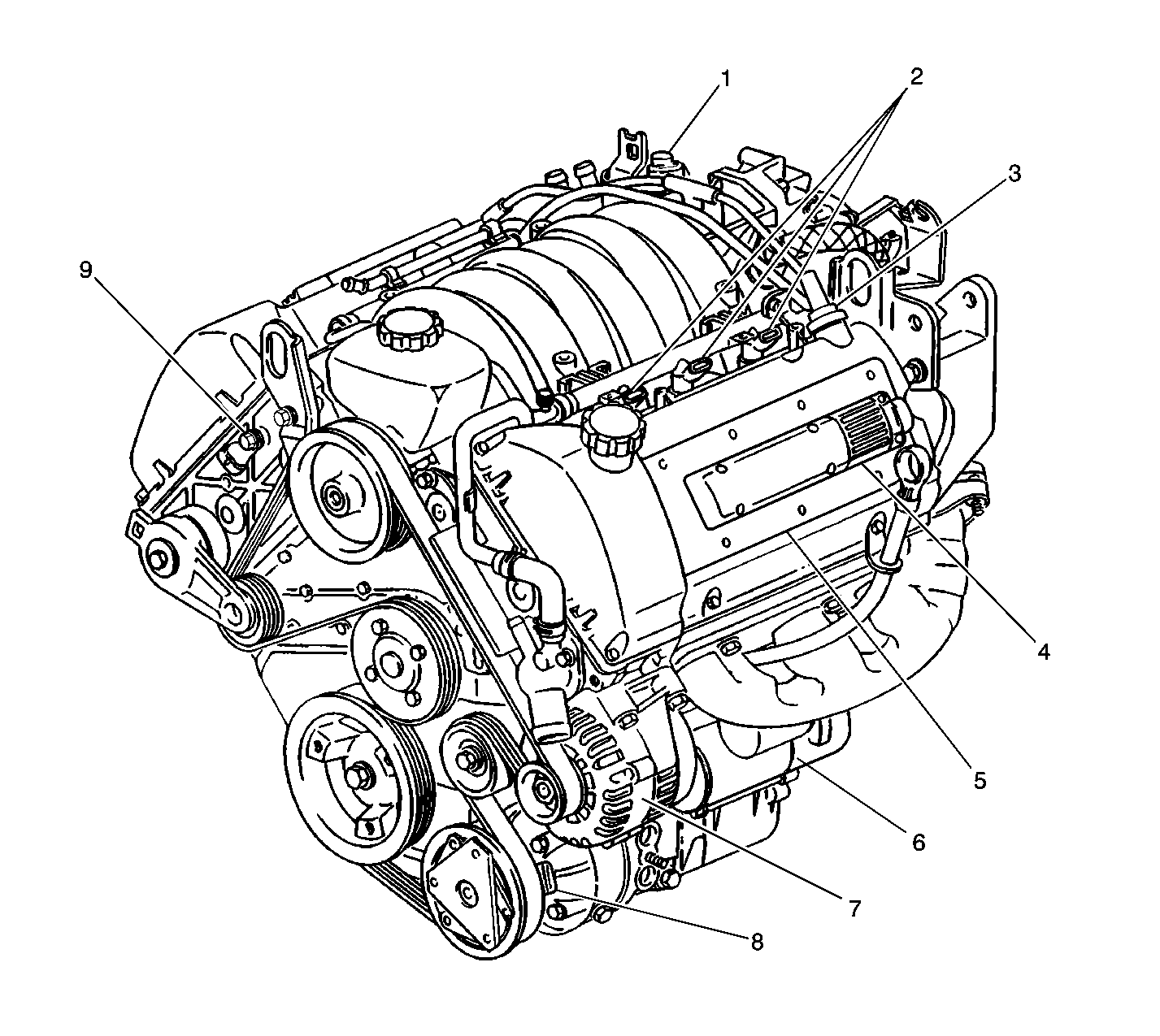 1
2
3
9
4
5
6
7
8