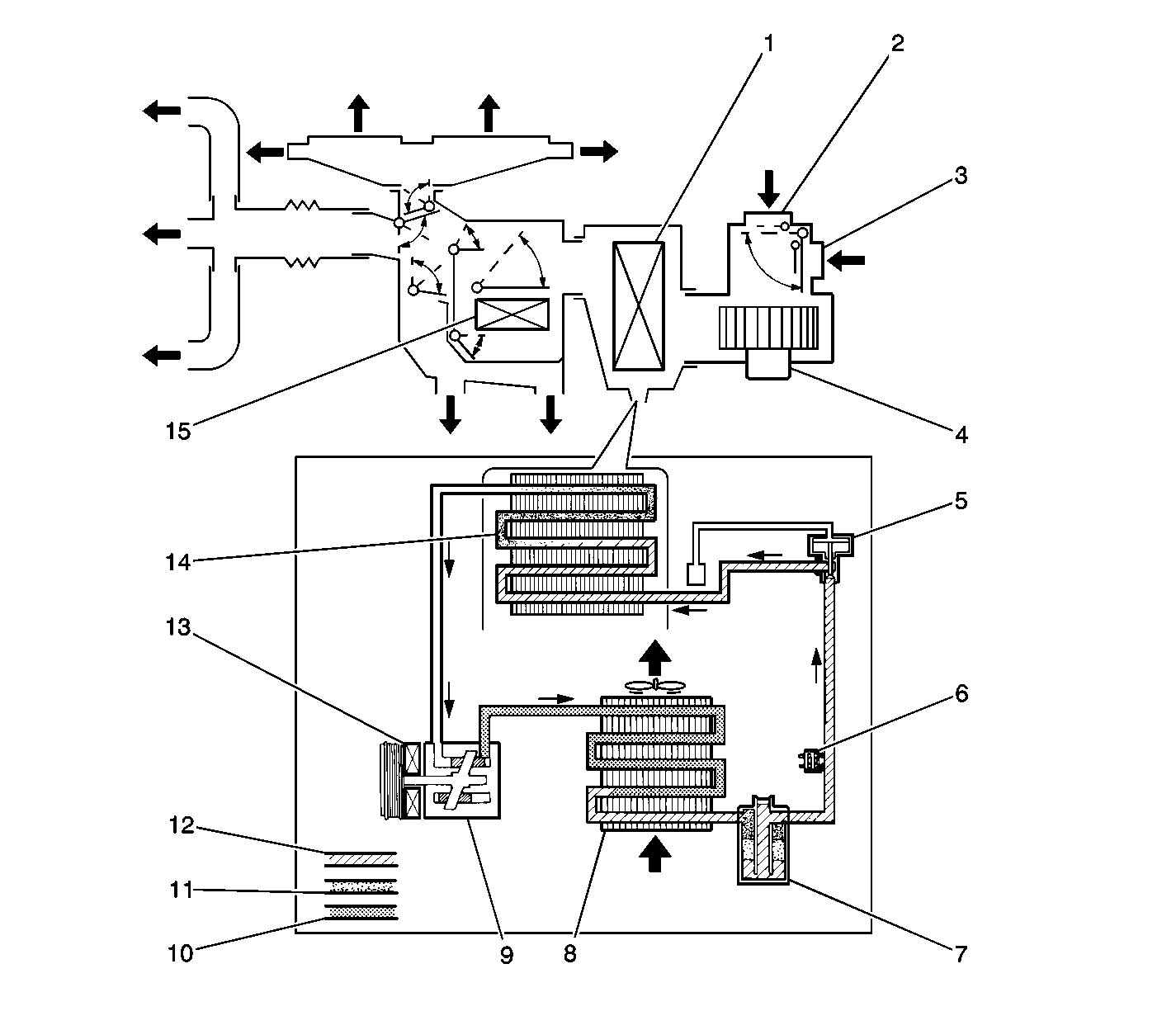 1
2
3
15
4
5
14
13
6
12
11
10
9
8
7