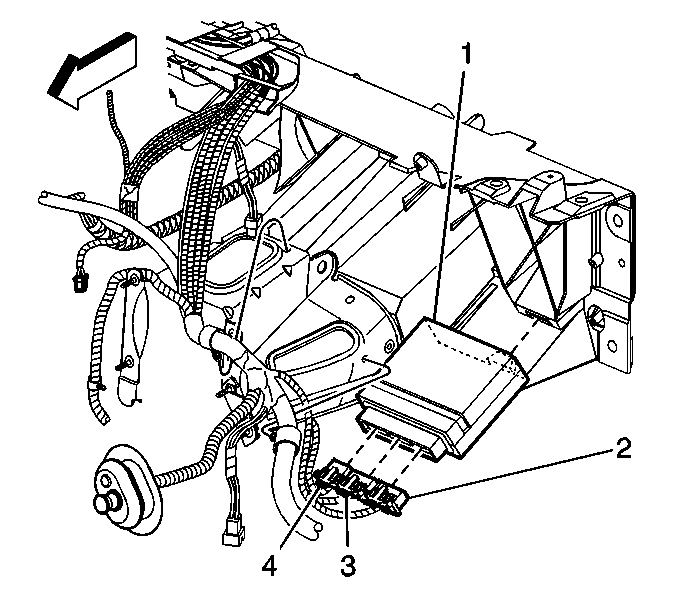 1
2
4
3