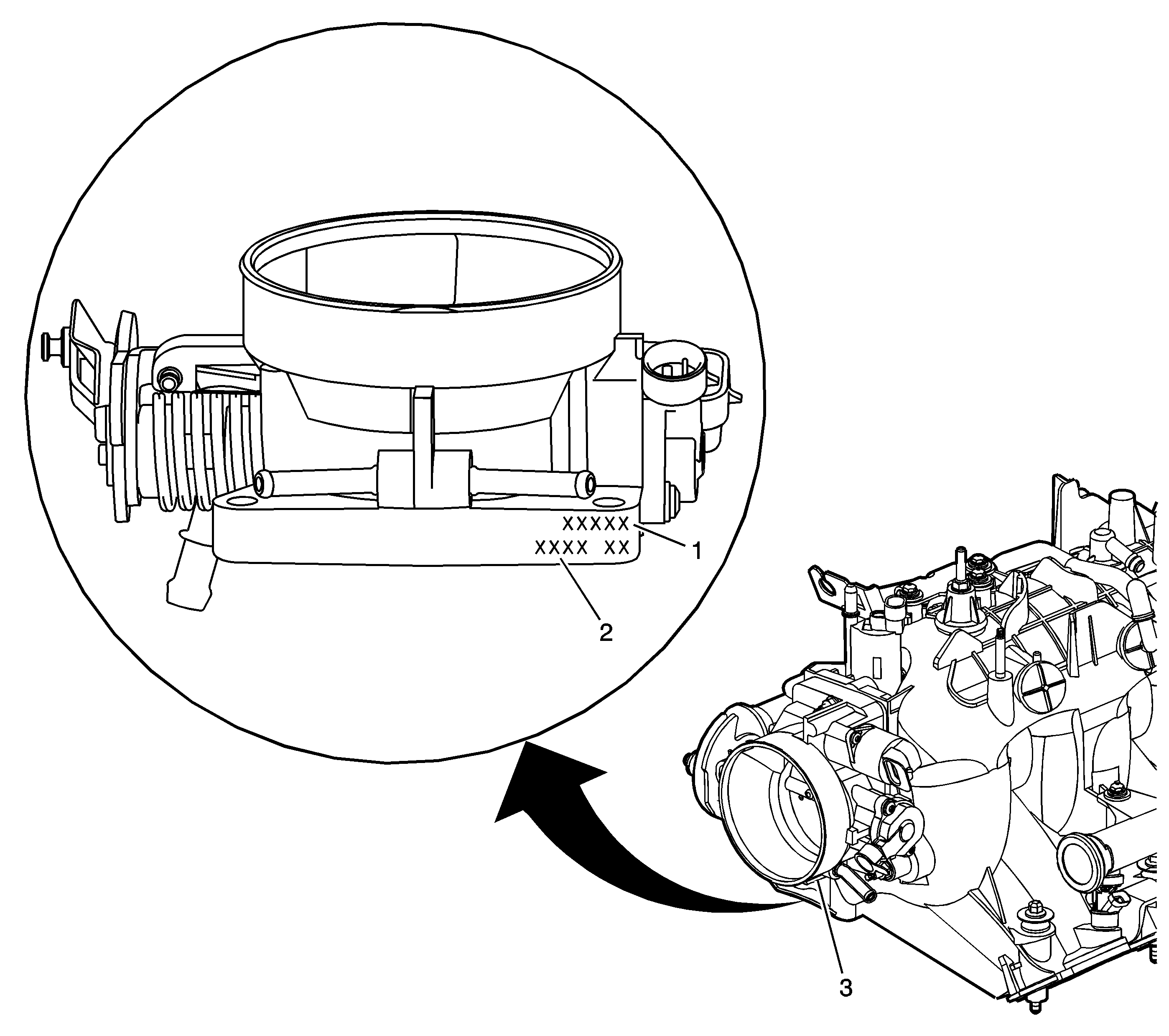 XXXXX
XXXX XX
1
2
3