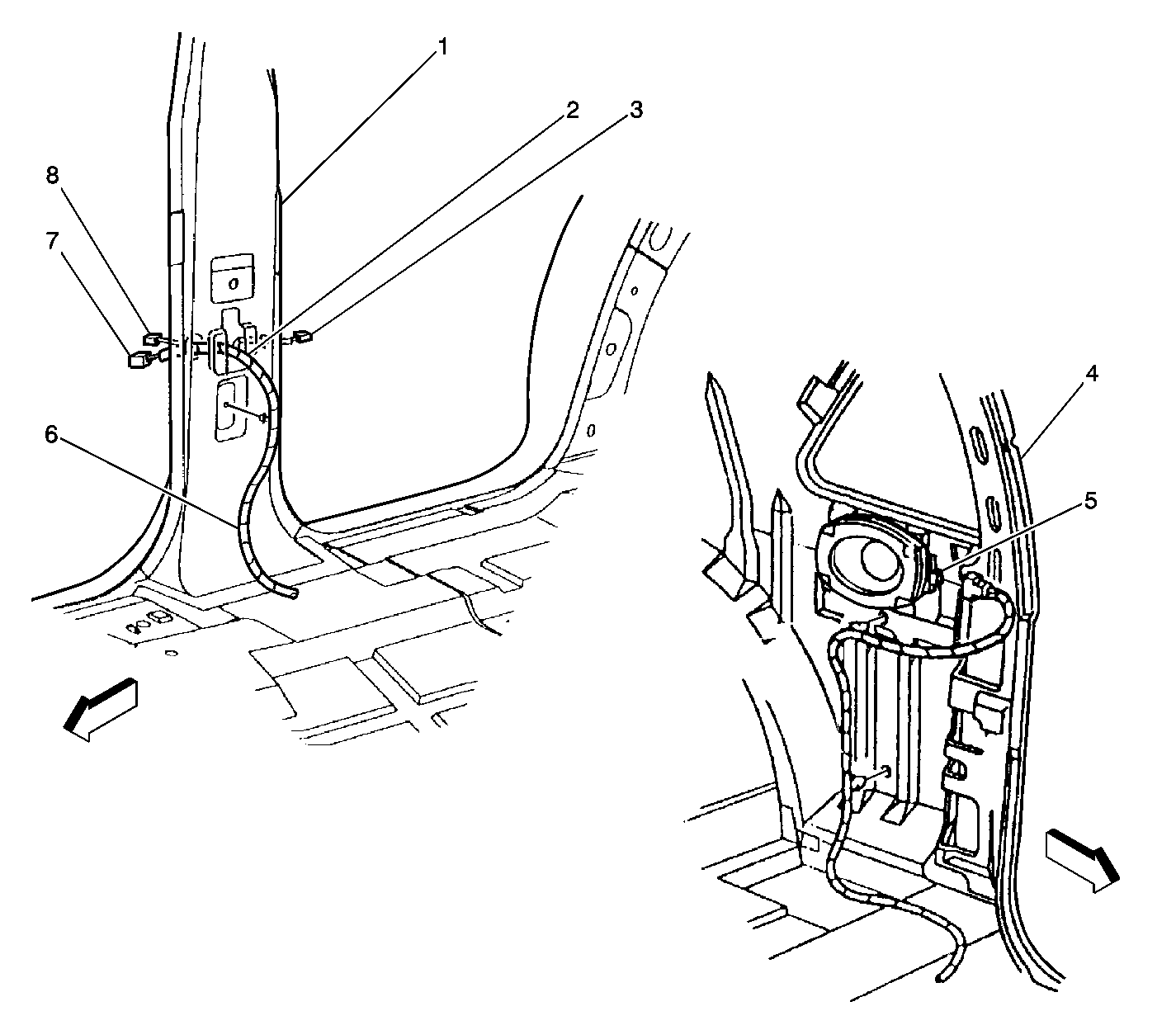 1
2
3
8
7
6
4
5