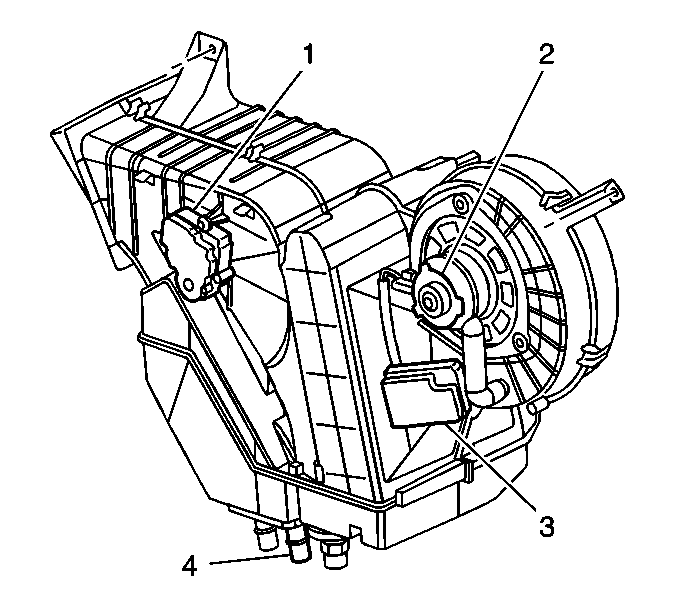 1
2
3
4