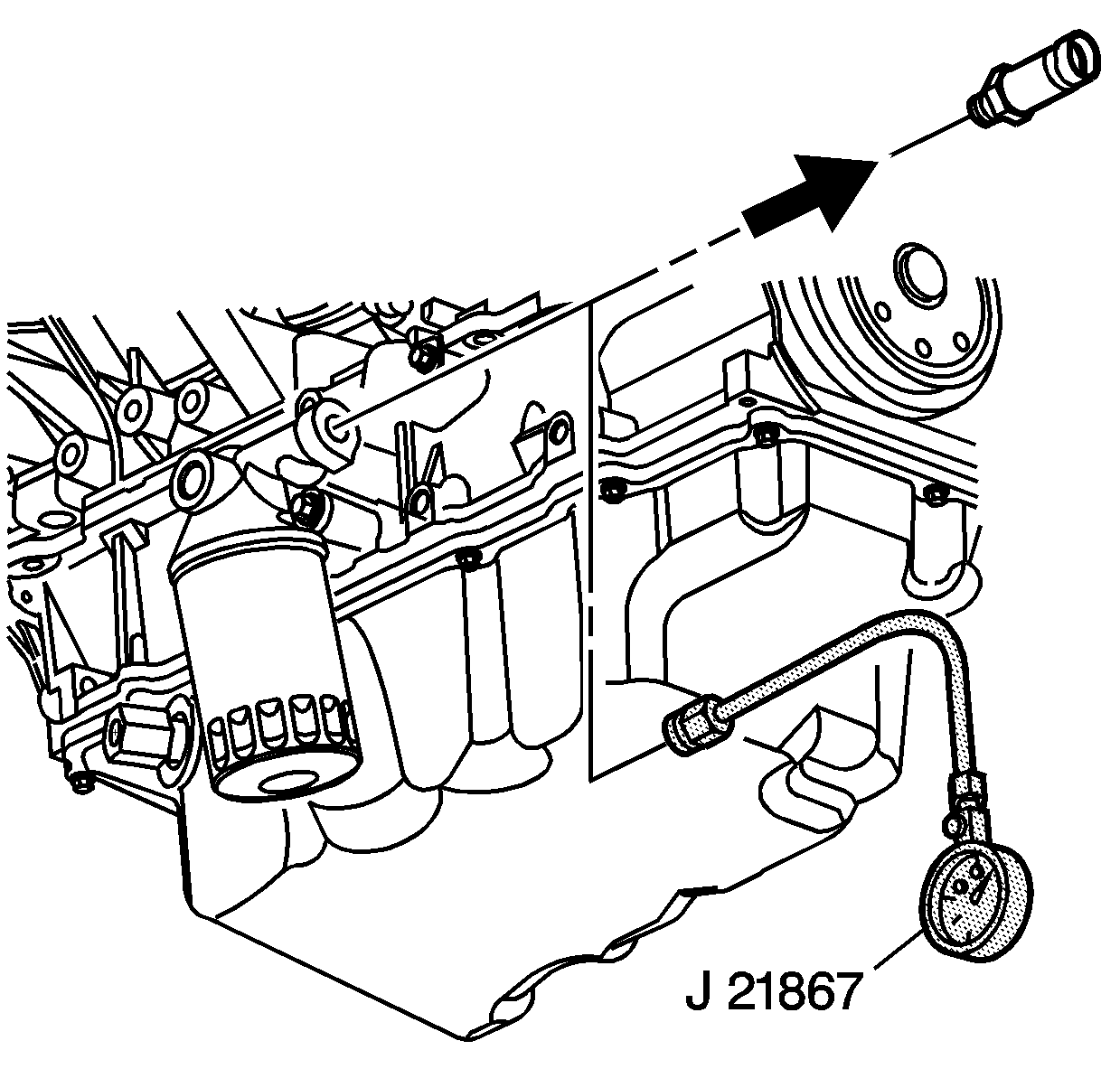 J 21867