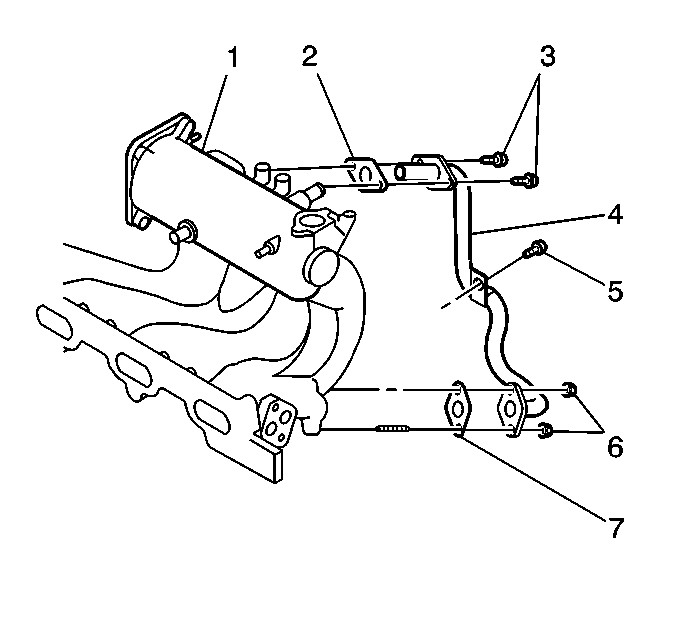 1
2
3
4
5
6
7