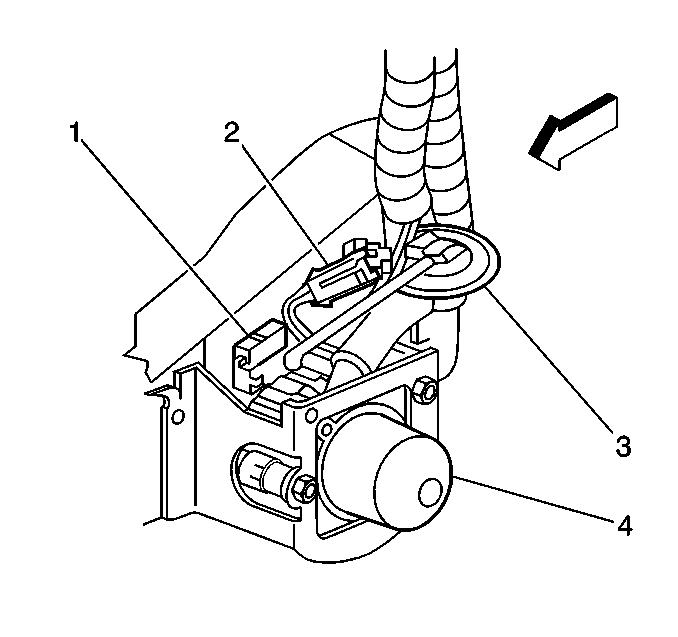 1
2
3
4