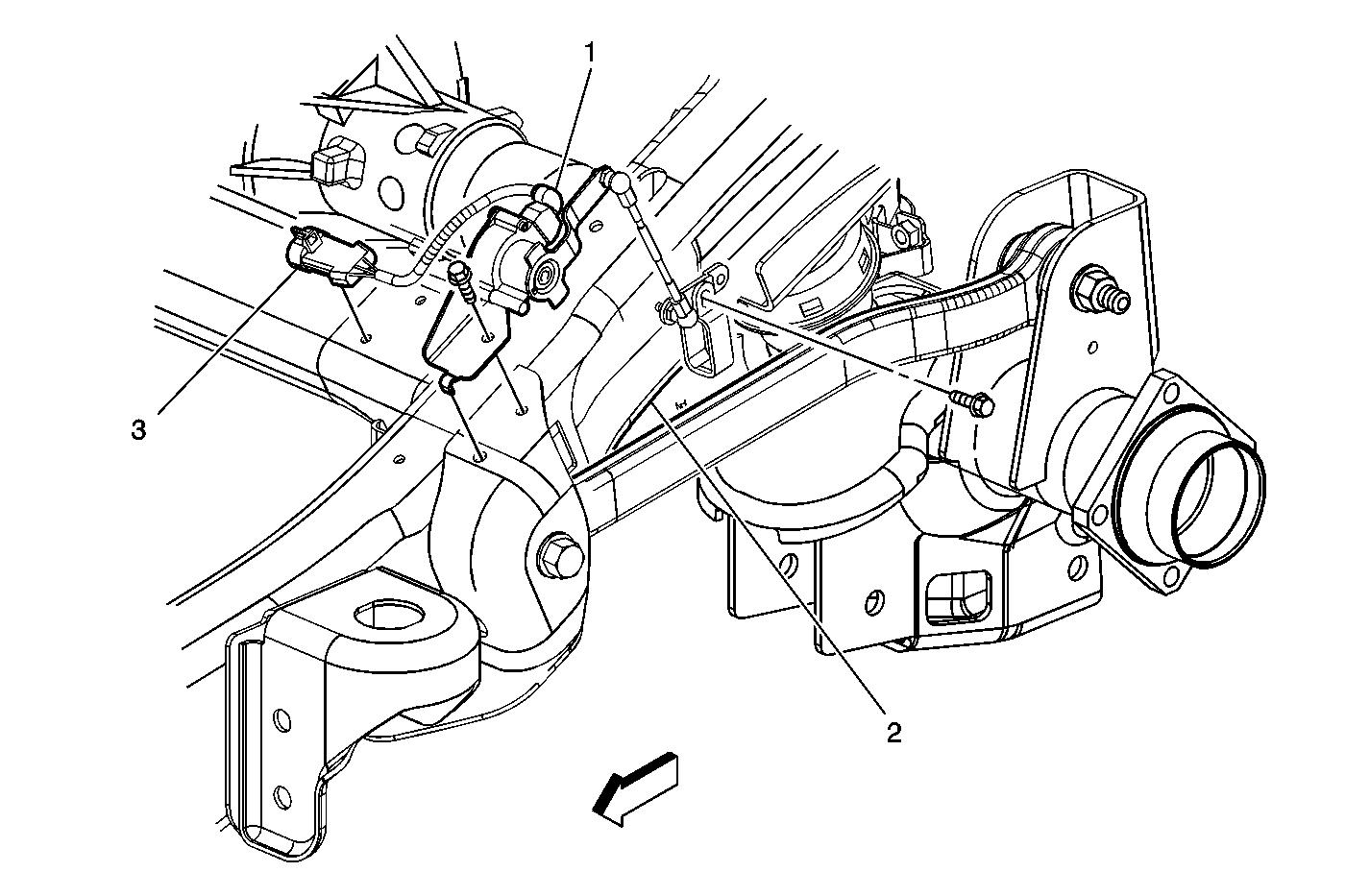 1
3
2