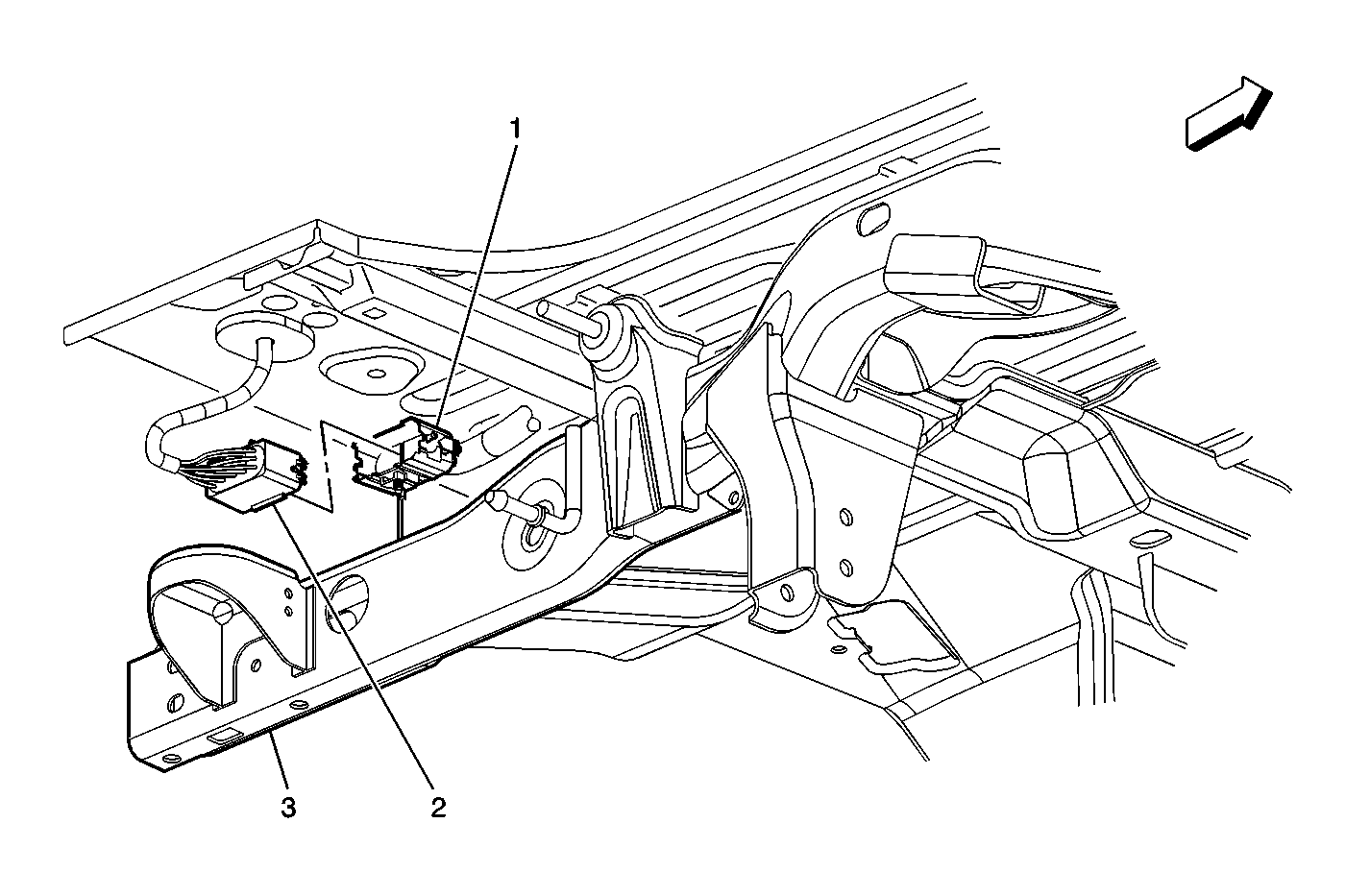 1
3
2