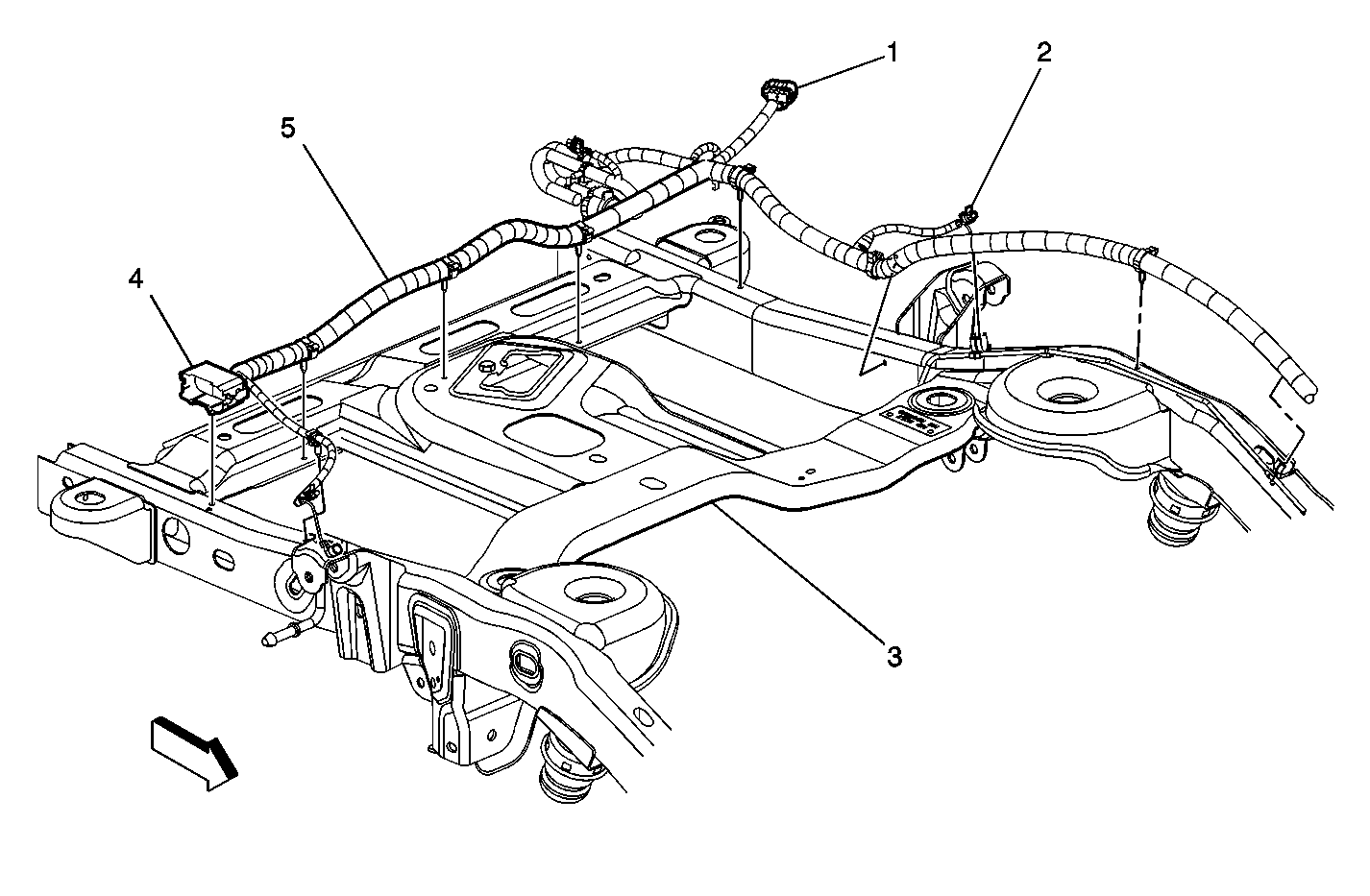 1
2
5
4
3