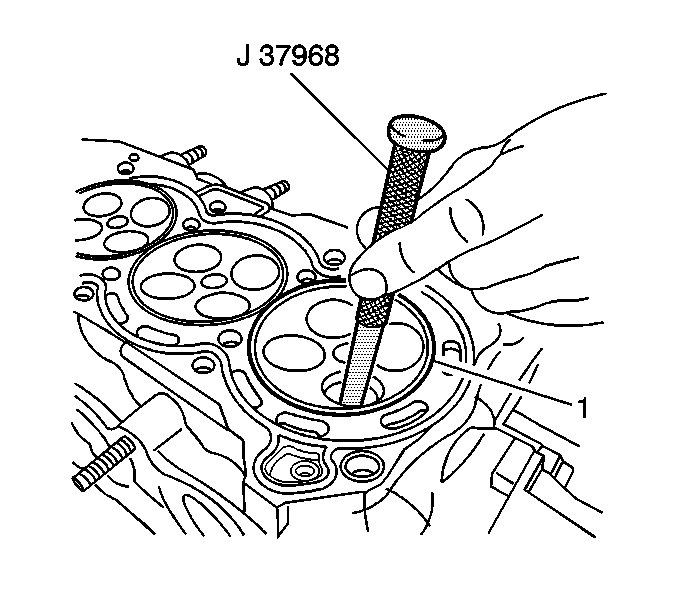 J 37968

1