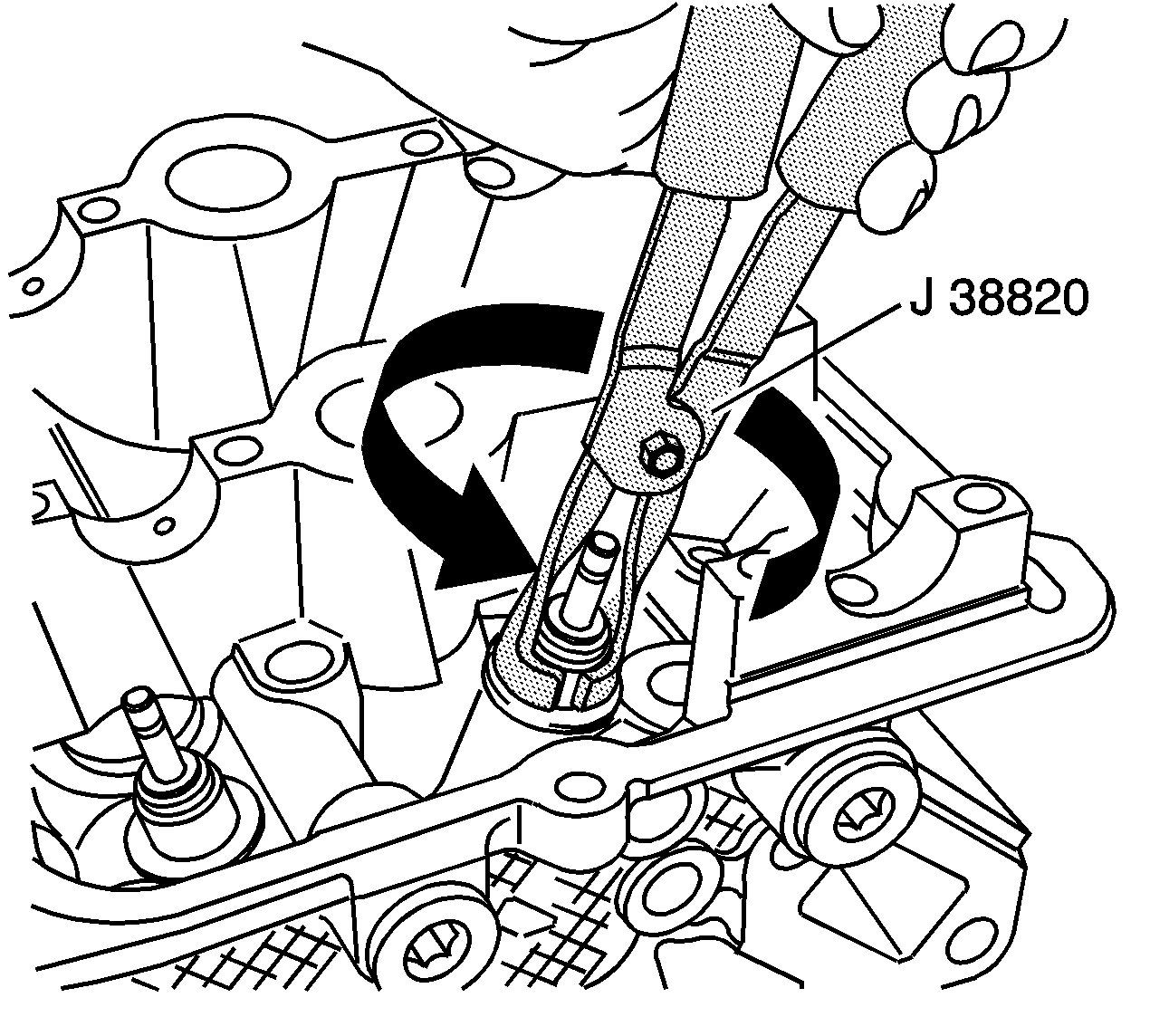 J 38820