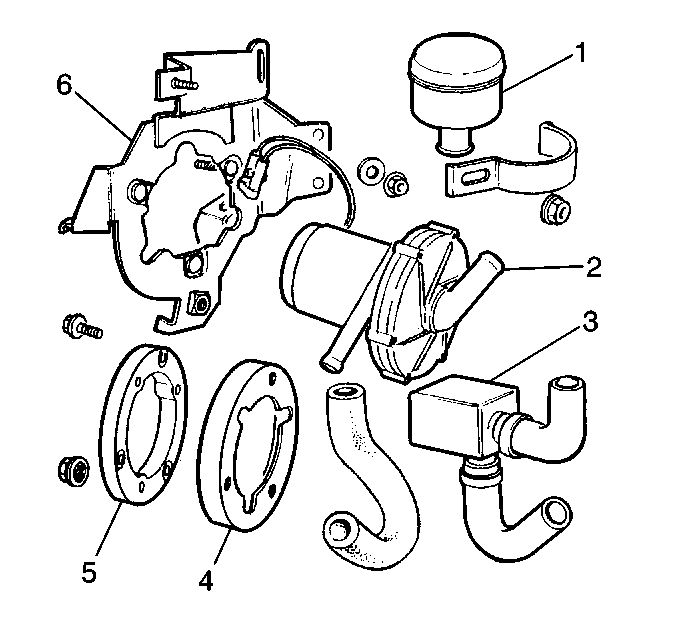 6
1
2
3
5
4