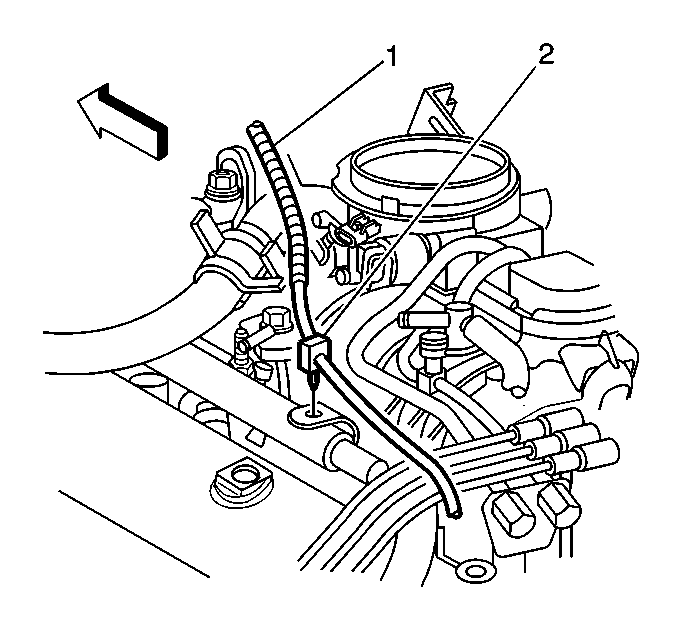 1
2