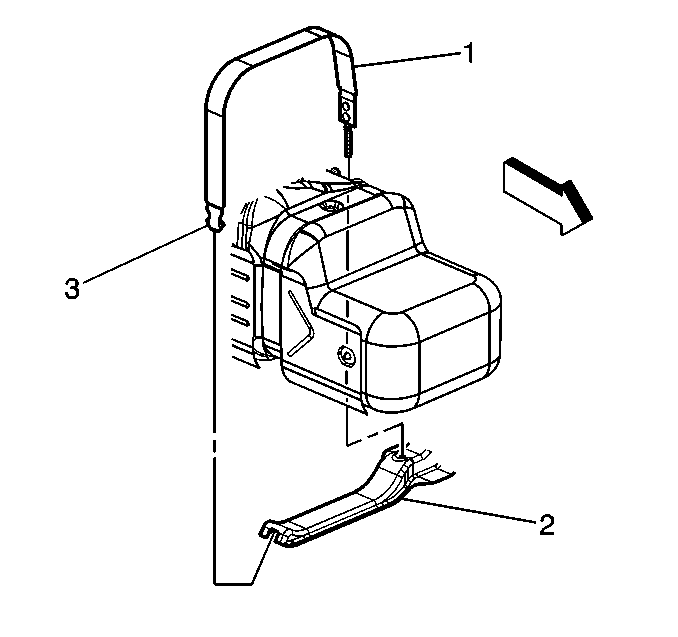 1
3
2