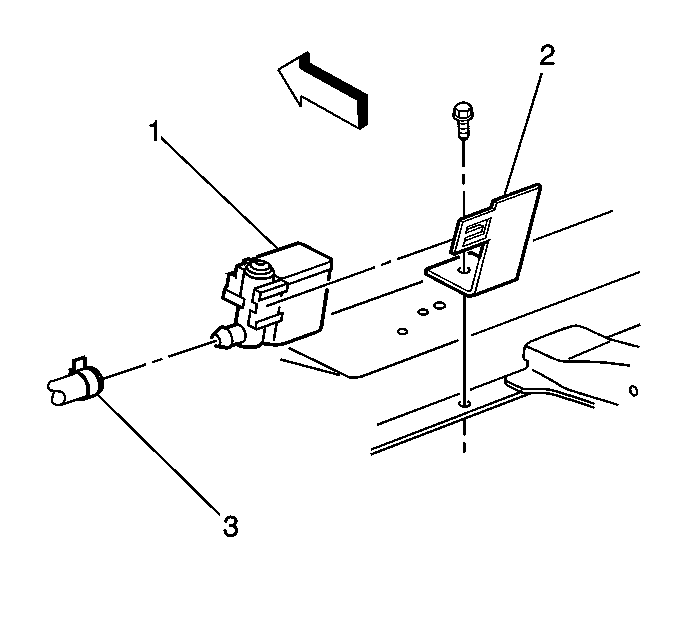 2
1
3