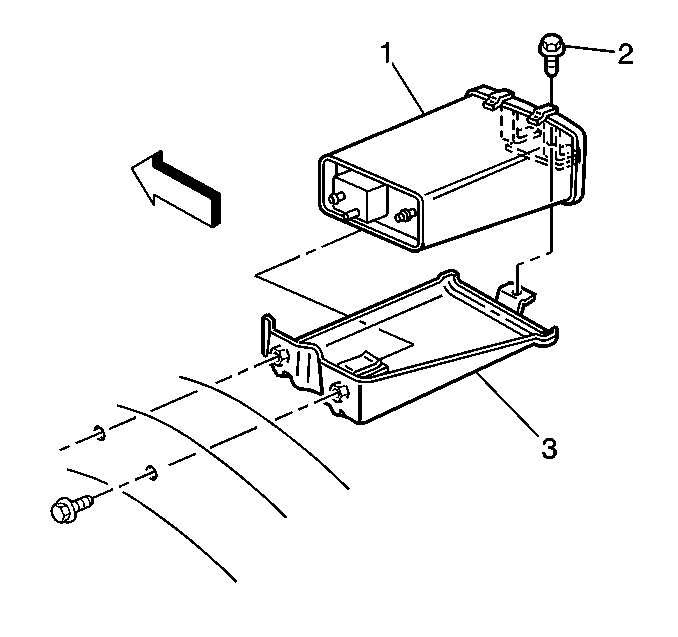 1
2
3