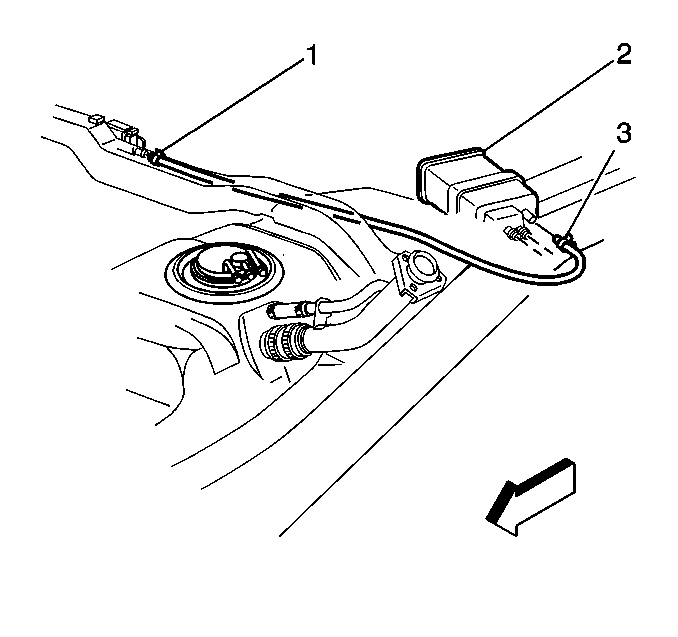 1
2
3