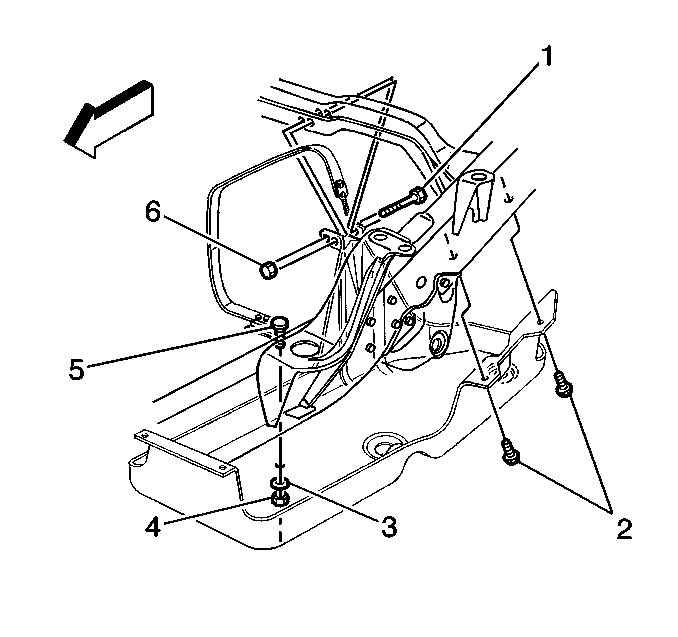 1
6
5
4
3
2