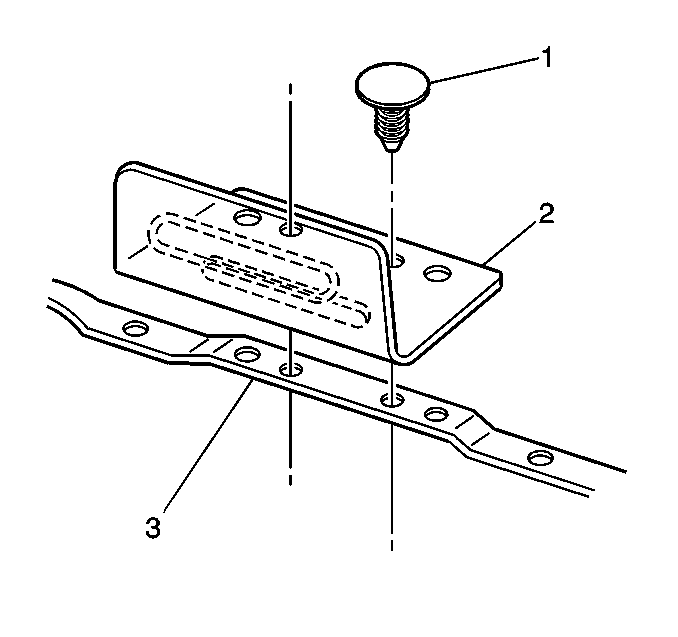 1
2
3