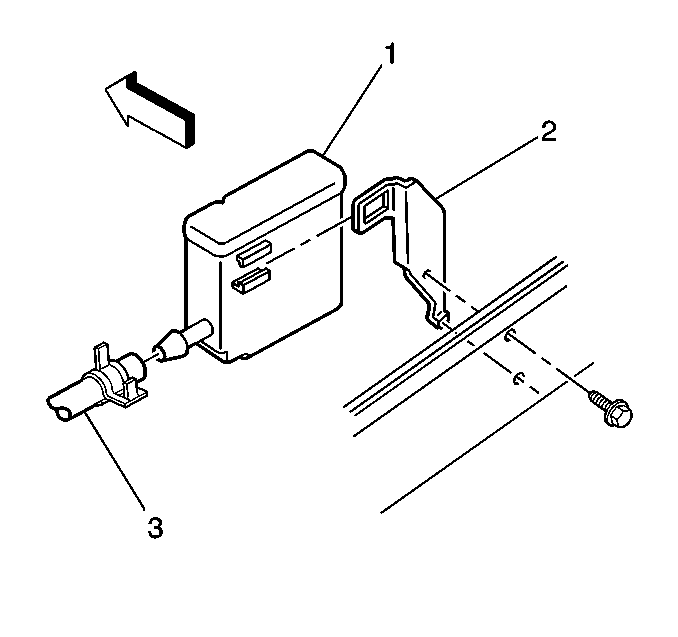 1
2
3