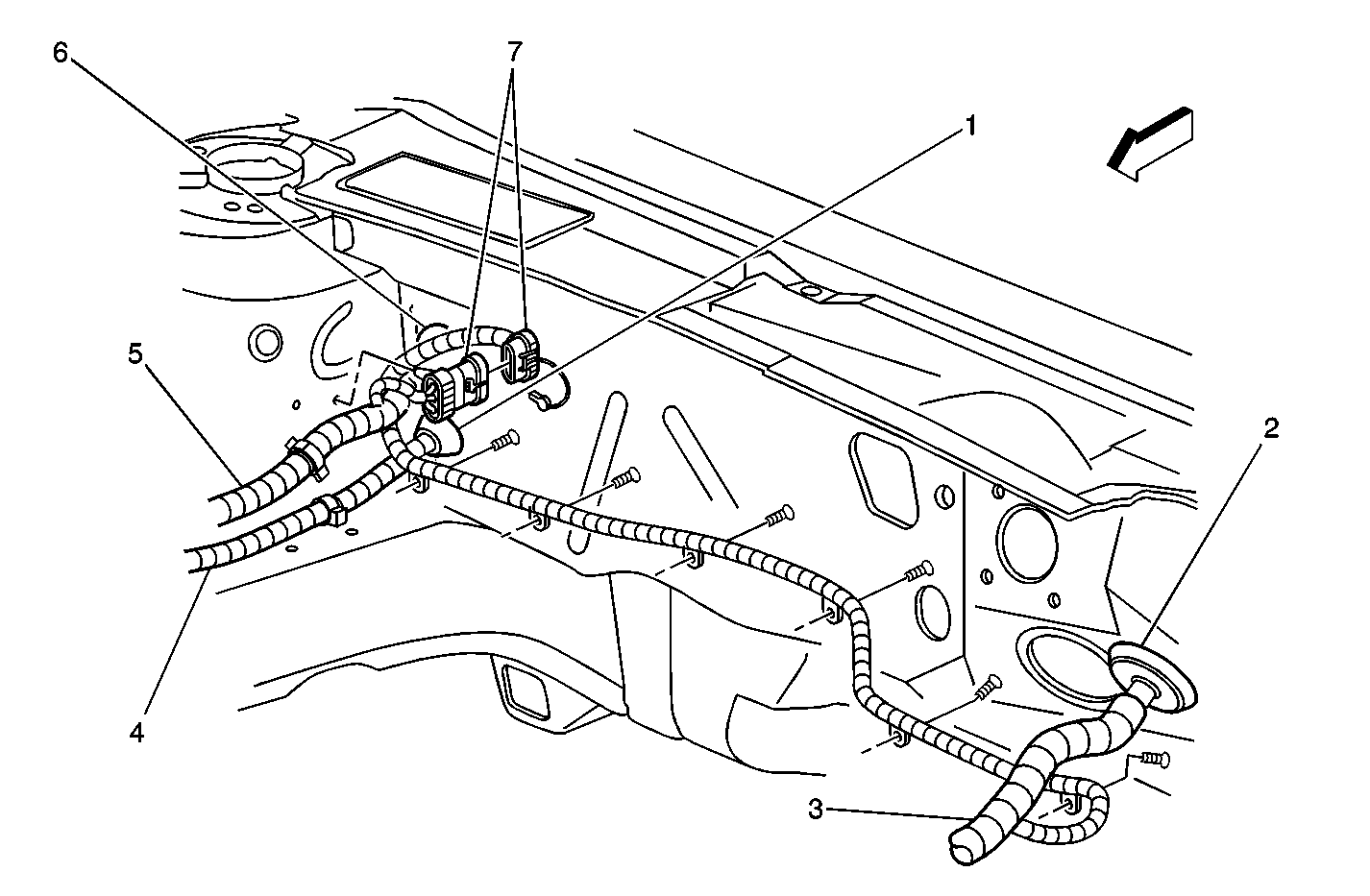 6
7
1
5
2
4
3