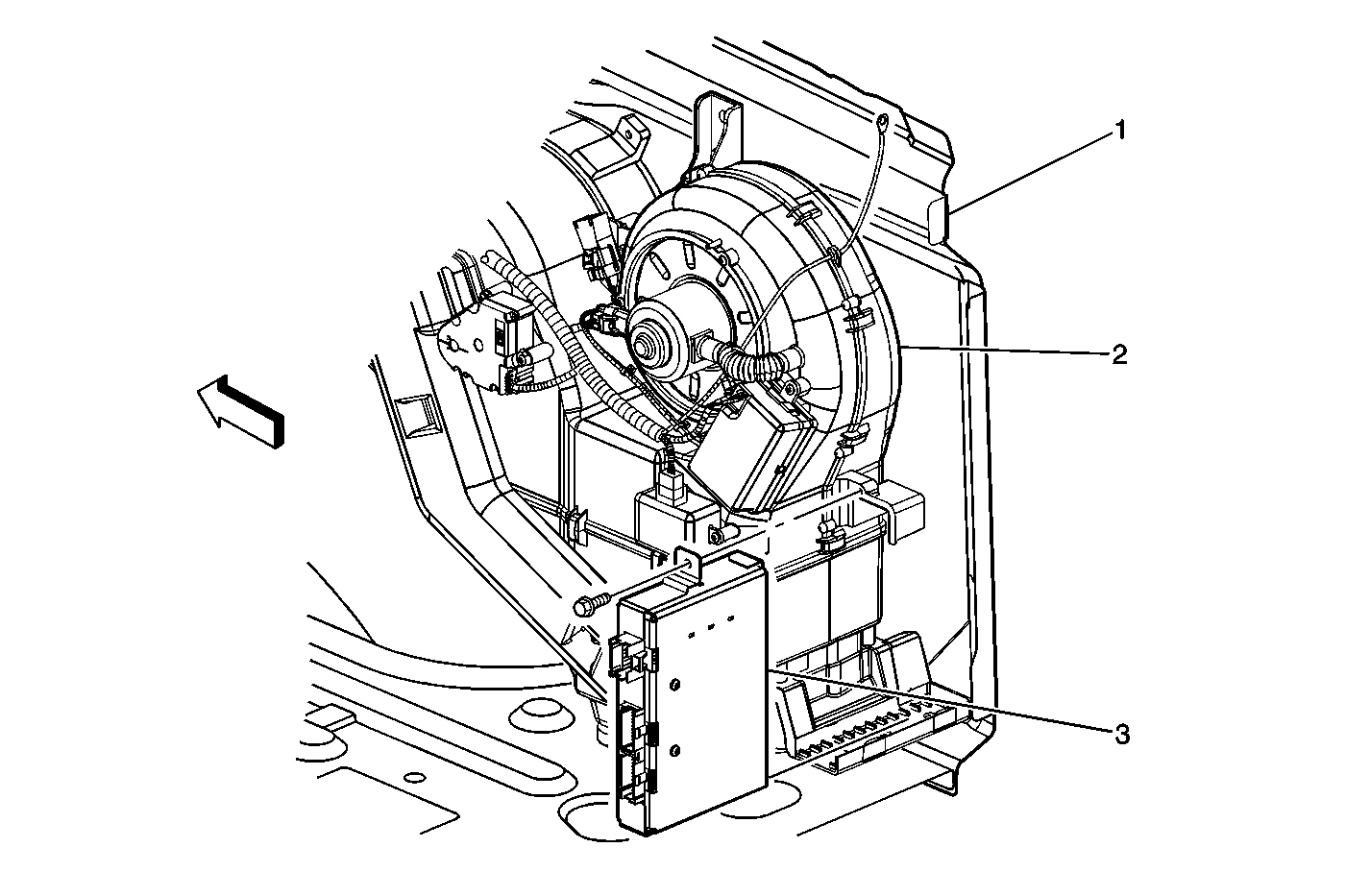 1
2
3