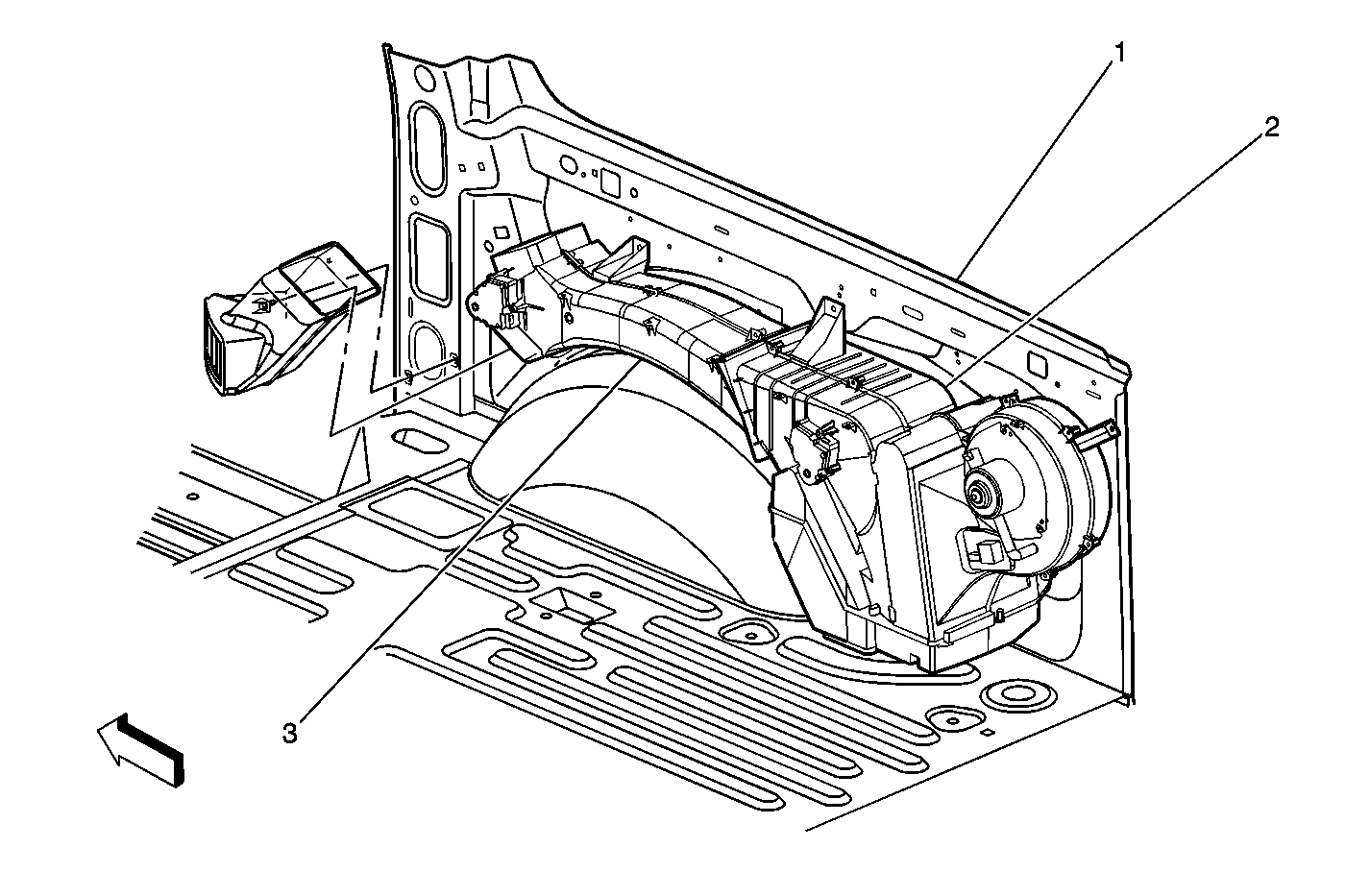 1
2
3