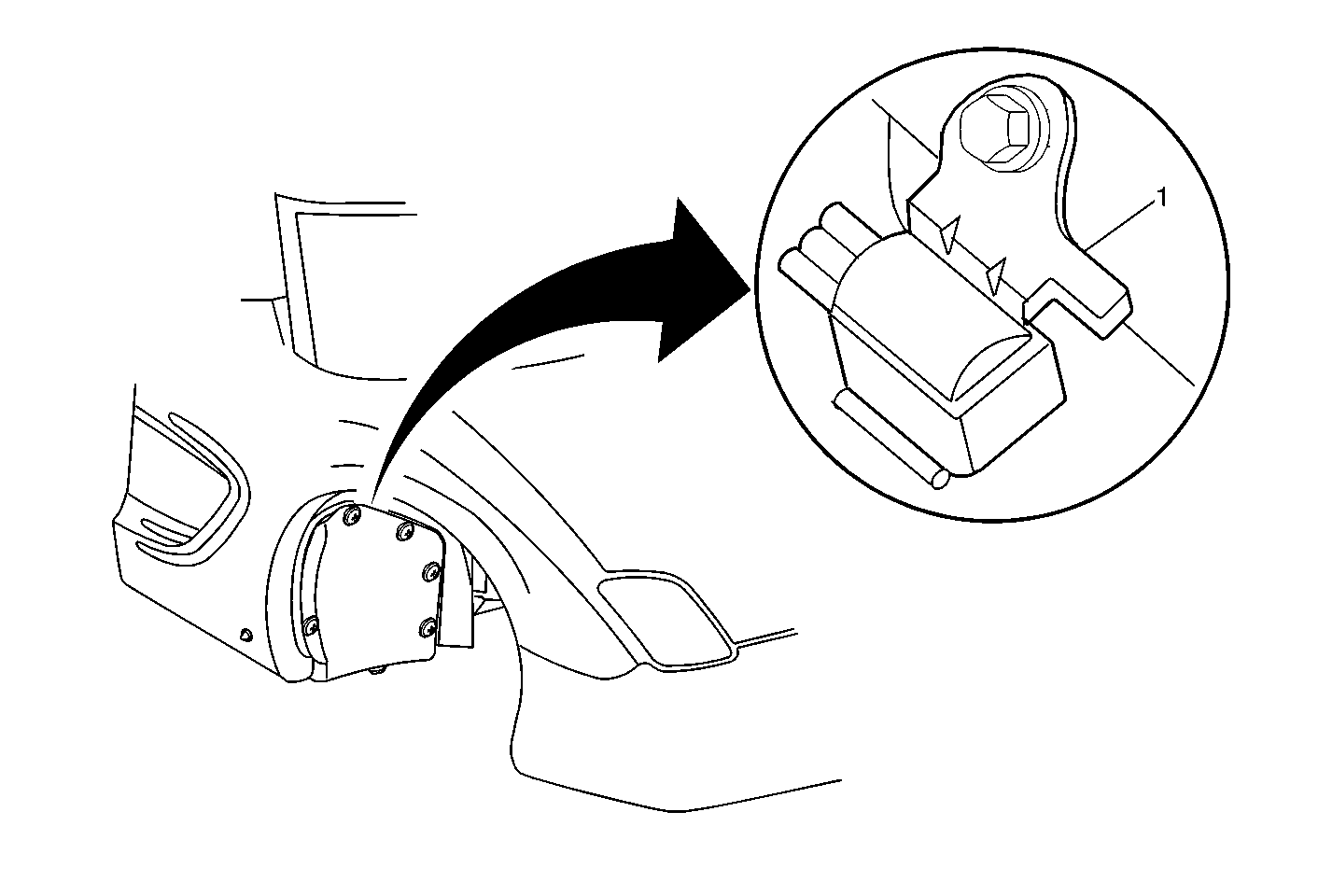 1