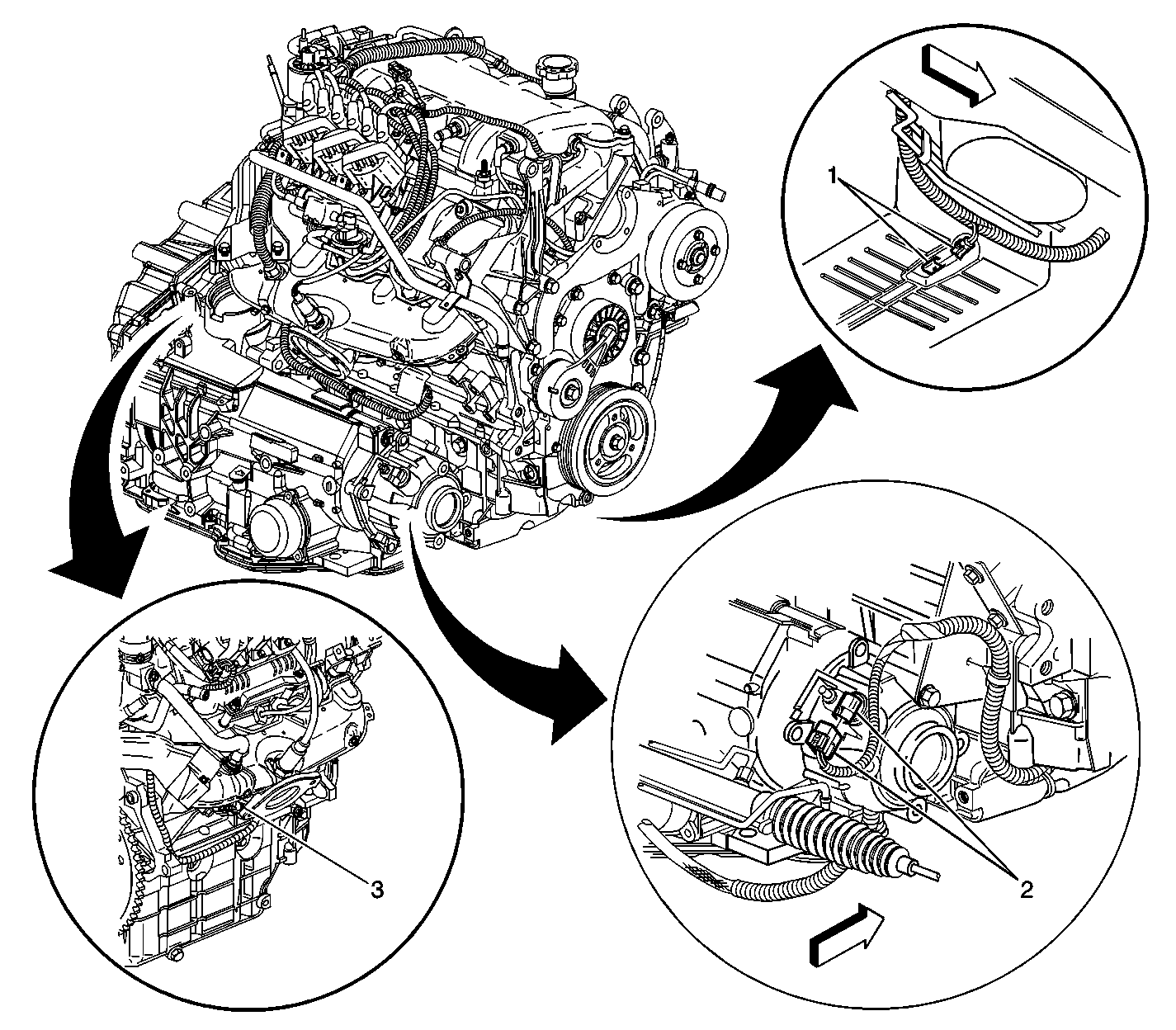 1

3

2