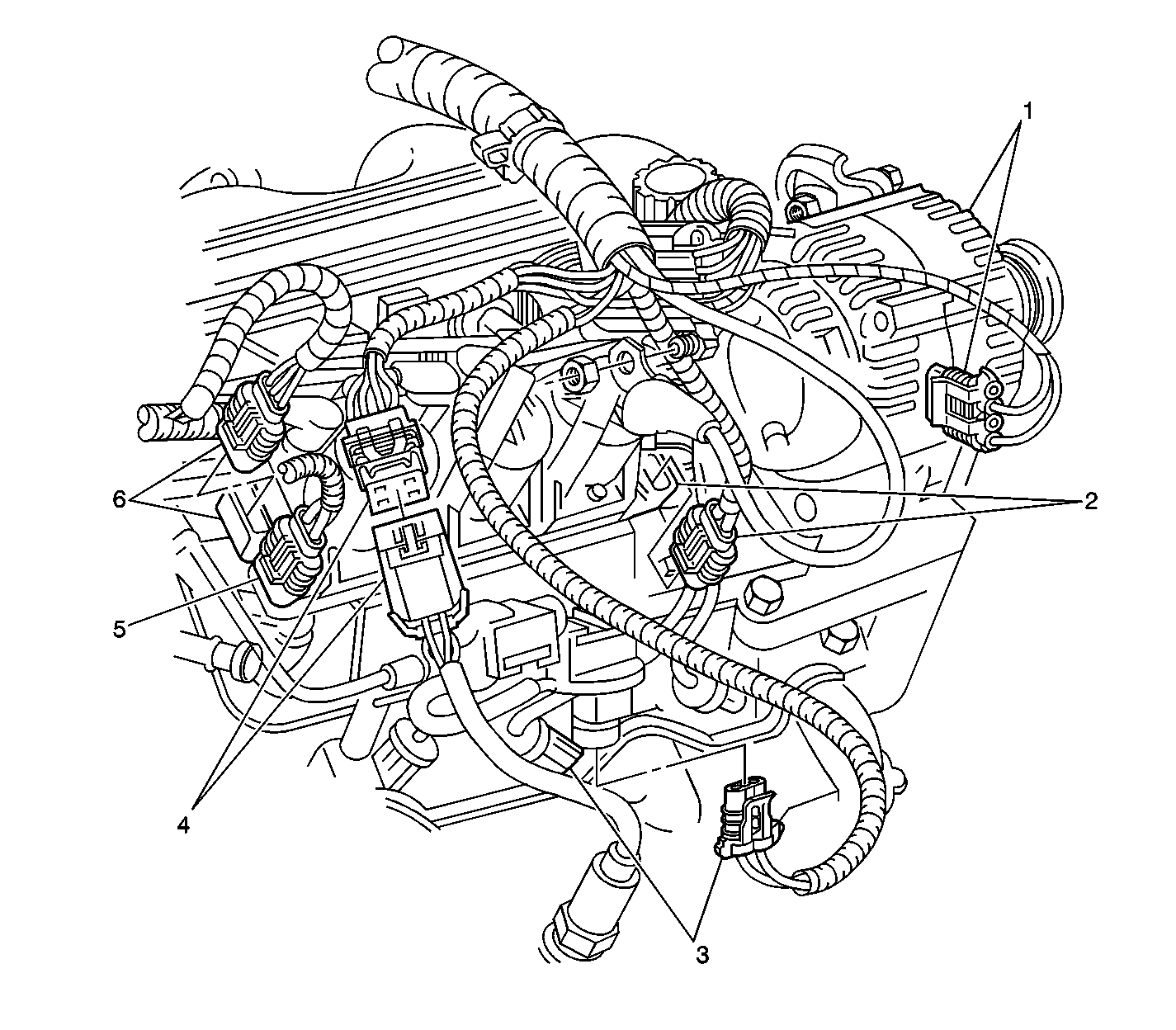 1
6
2
5
4
3