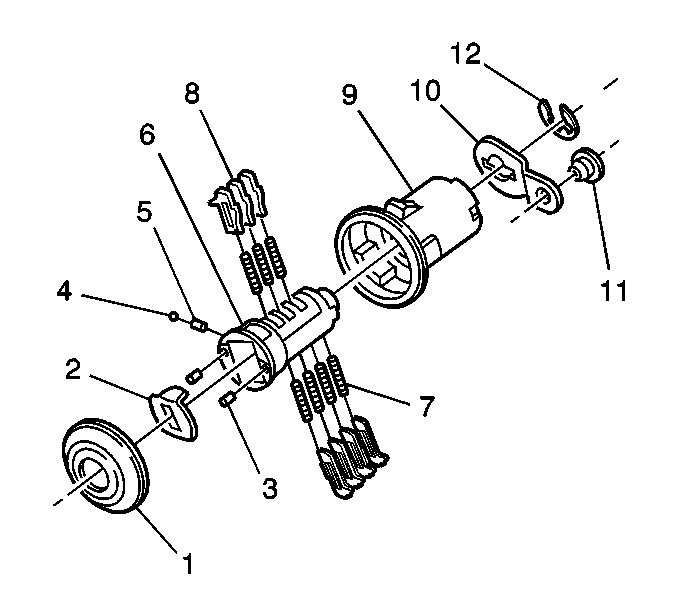 12
8
9
10
6
5
4
11
2
7
3
1