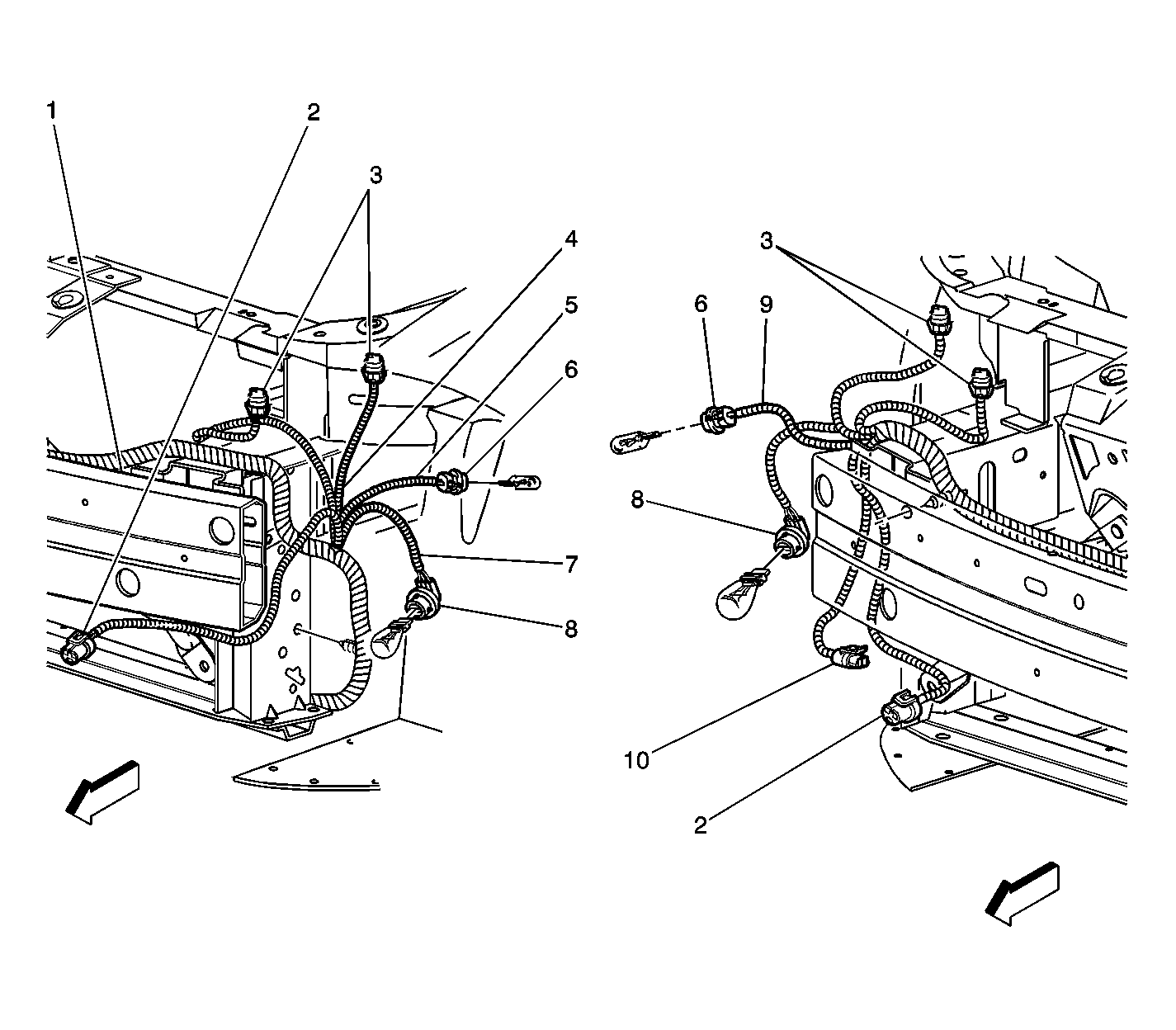 1
2
3
4
5
6
7
8
3
6
9
8
10
2