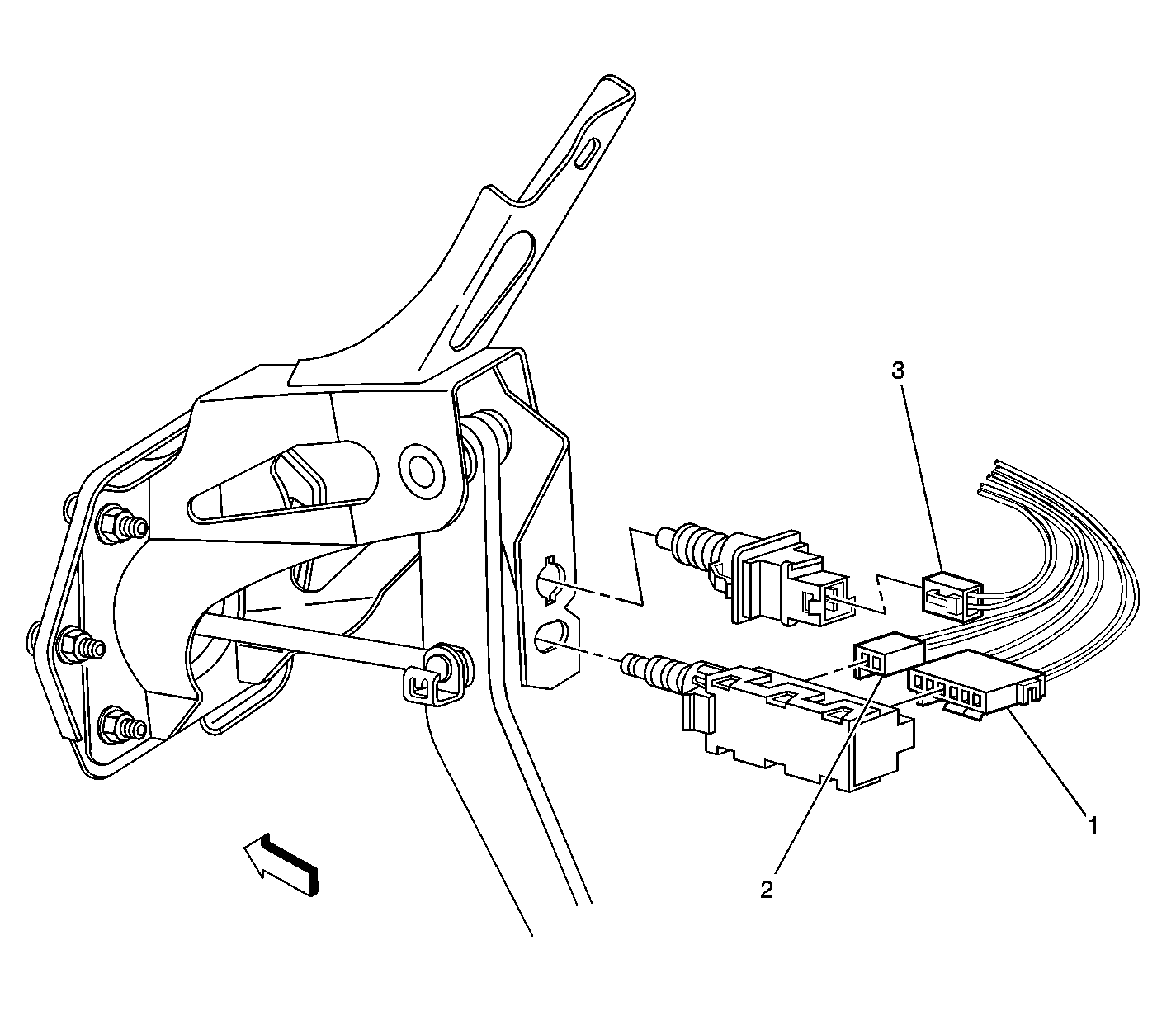 3
1
2