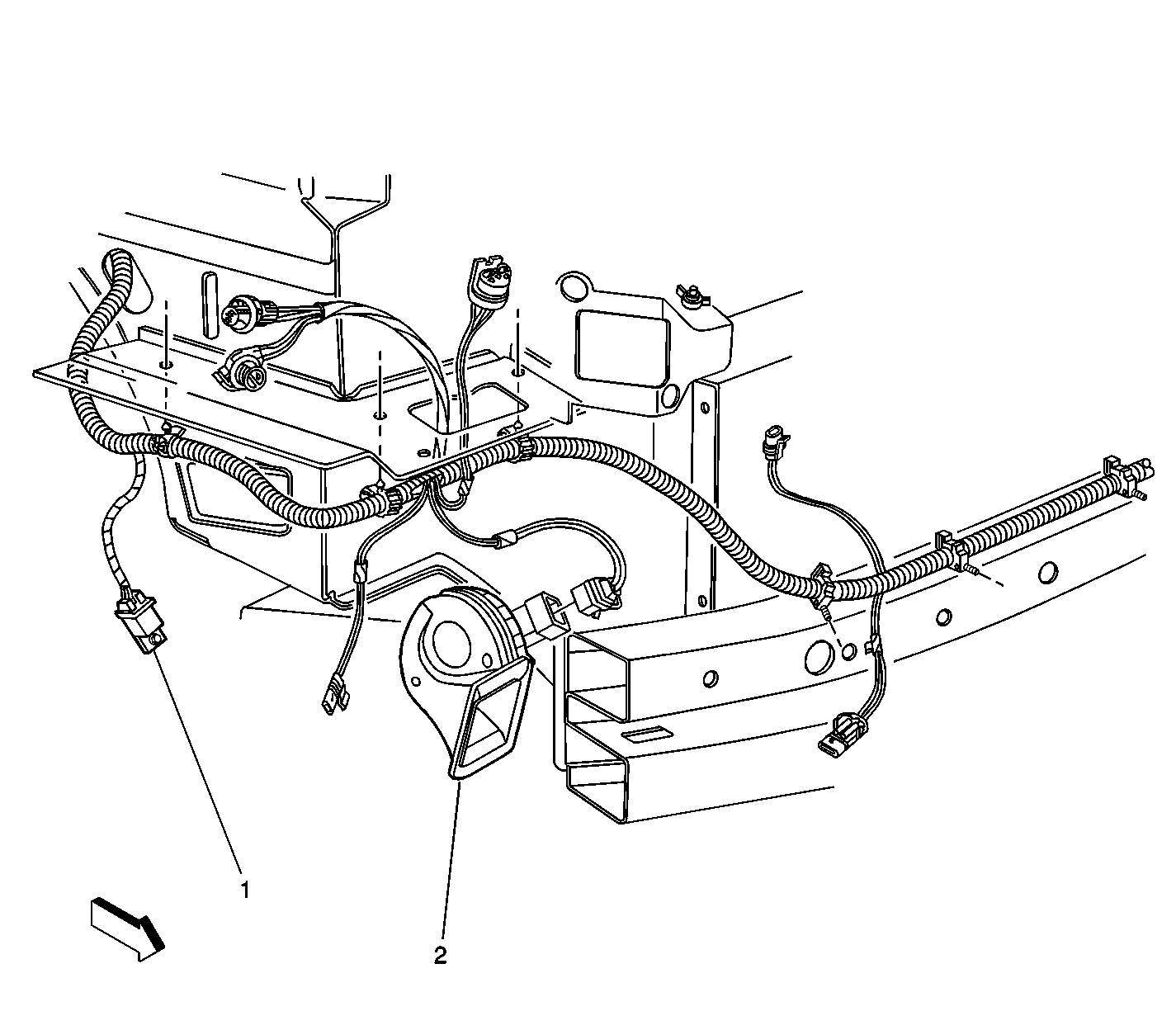 1

2