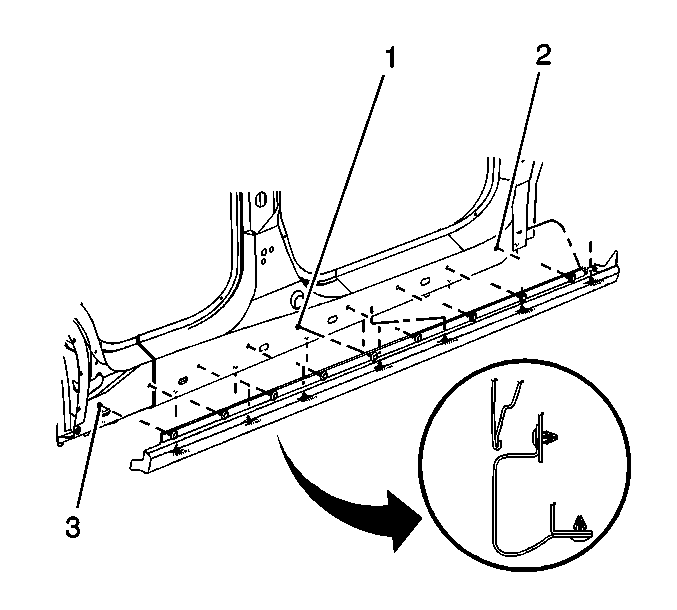 1
2
3