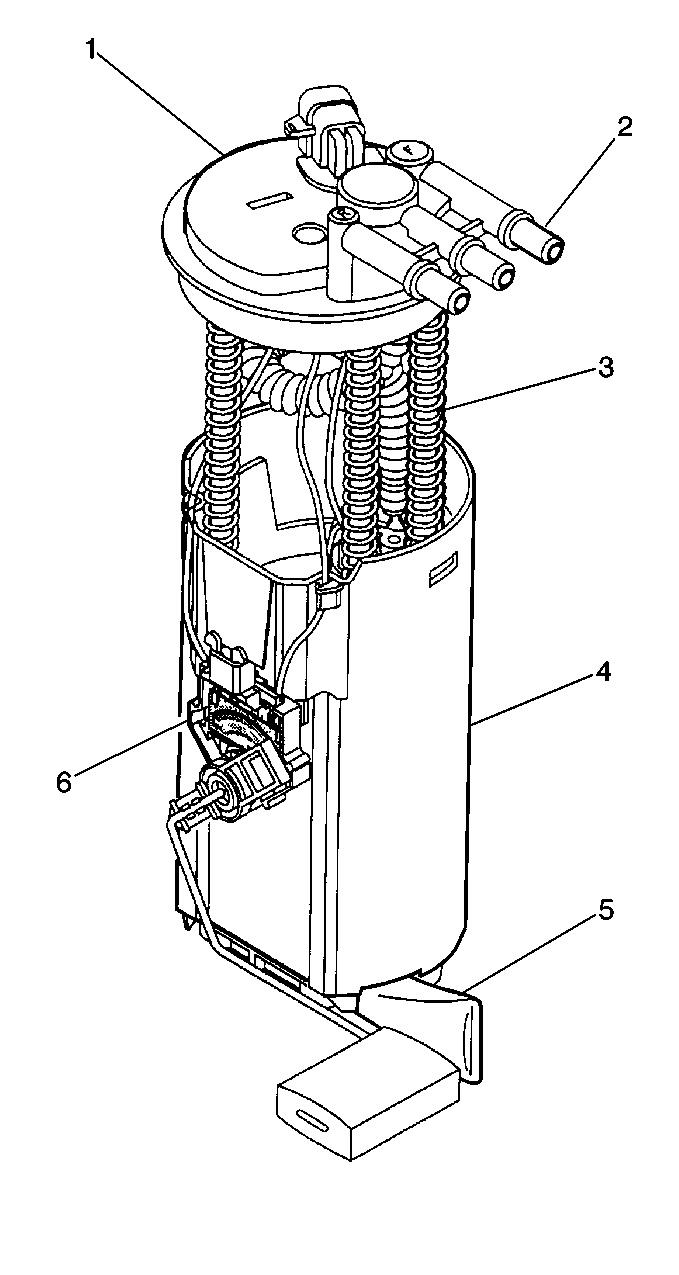 1
2
3
4
6
5