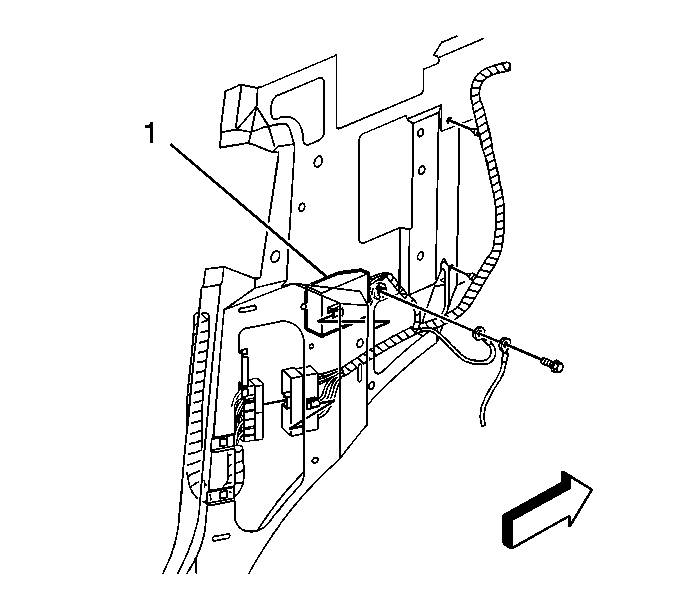 1